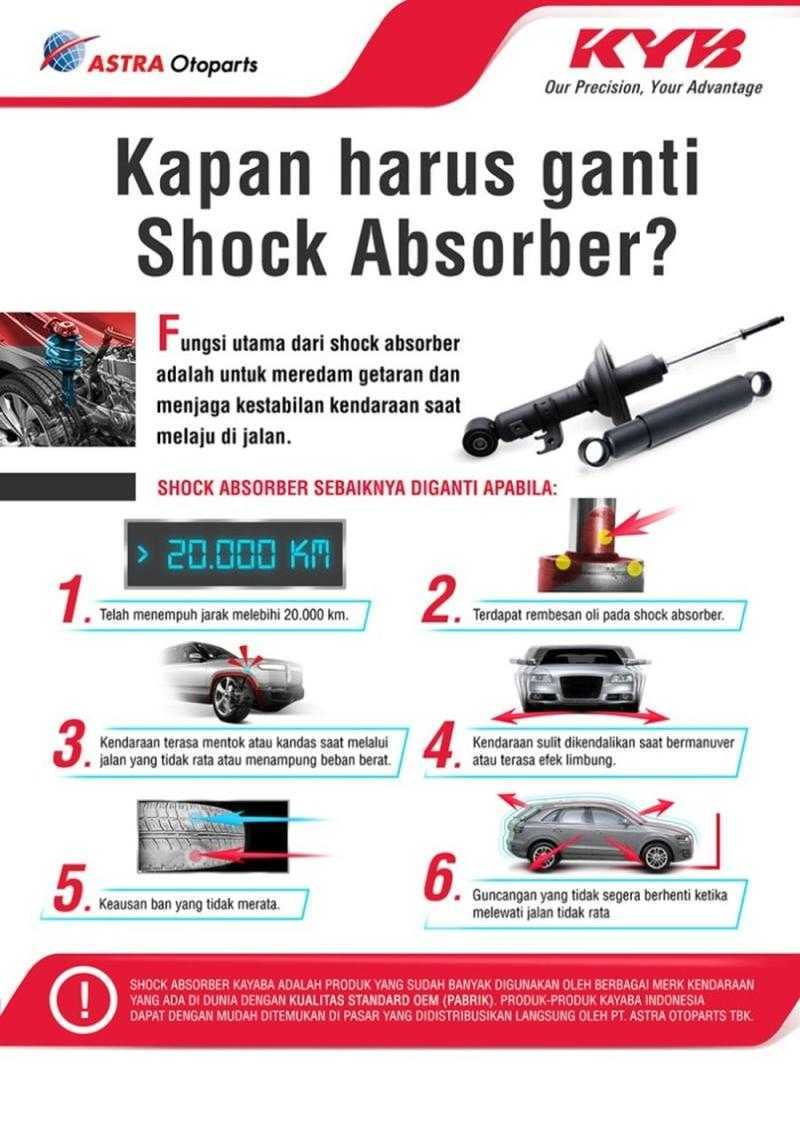 ASTRA Otoparts

KYB
Our Precision, Your Advantage

Kapan harus ganti Shock Absorber?

Fungsi utama dari shock absorber adalah untuk meredam getaran dan menjaga kestabilan kendaraan saat melaju di jalan.

SHOCK ABSORBER SEBAIKNYA DIGANTI APABILA:

> 20.000 KM

1. Telah menempuh jarak melebihi 20.000 km.

2. Terdapat rembesan oli pada shock absorber.

3. Kendaraan terasa mentok atau kandas saat melalui jalan yang tidak rata atau menampung beban berat.

4. Kendaraan sulit dikendalikan saat bermanuver atau terasa efek limbung.

5. Keausan ban yang tidak merata.

6. Guncangan yang tidak segera berhenti ketika melewati jalan tidak rata

!

SHOCK ABSORBER KAYABA ADALAH PRODUK YANG SUDAH BANYAK DIGUNAKAN OLEH BERBAGAI MERK KENDARAAN YANG ADA DI DUNIA DENGAN KUALITAS STANDARD OEM (PABRIK). PRODUK-PRODUK KAYABA INDONESIA DAPAT DENGAN MUDAH DITEMUKAN DI PASAR YANG DIDISTRIBUSIKAN LANGSUNG OLEH PT. ASTRA OTOPARTS TBK.