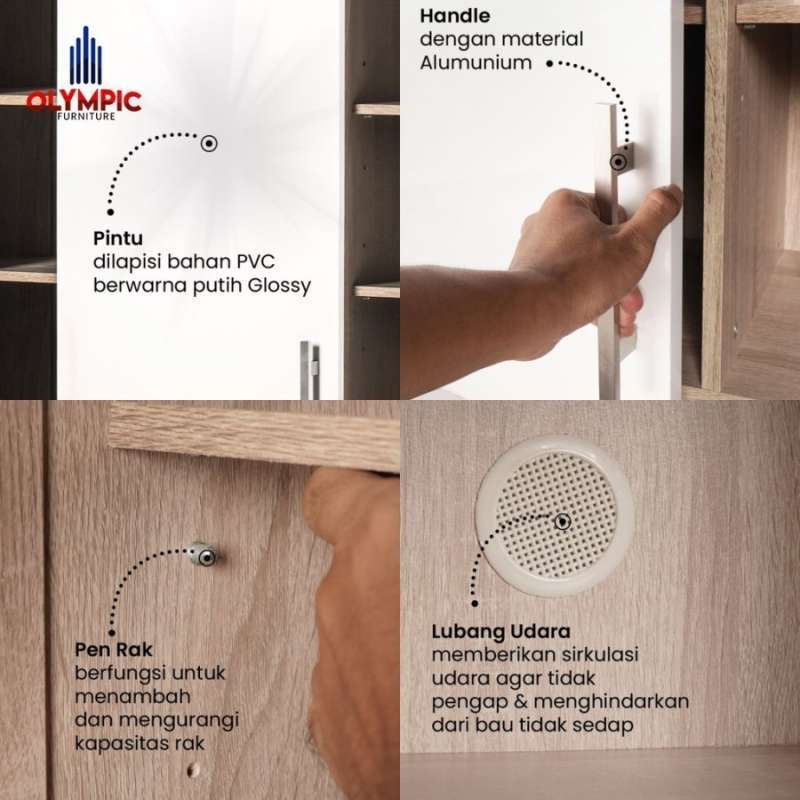 OLYMPIC
FURNITURE

Pintu
dilapisi bahan PVC berwarna putih Glossy

Handle
dengan material Alumunium

Pen Rak
berfungsi untuk menambah dan mengurangi kapasitas rak

Lubang Udara
memberikan sirkulasi udara agar tidak pengap & menghindarkan dari bau tidak sedap