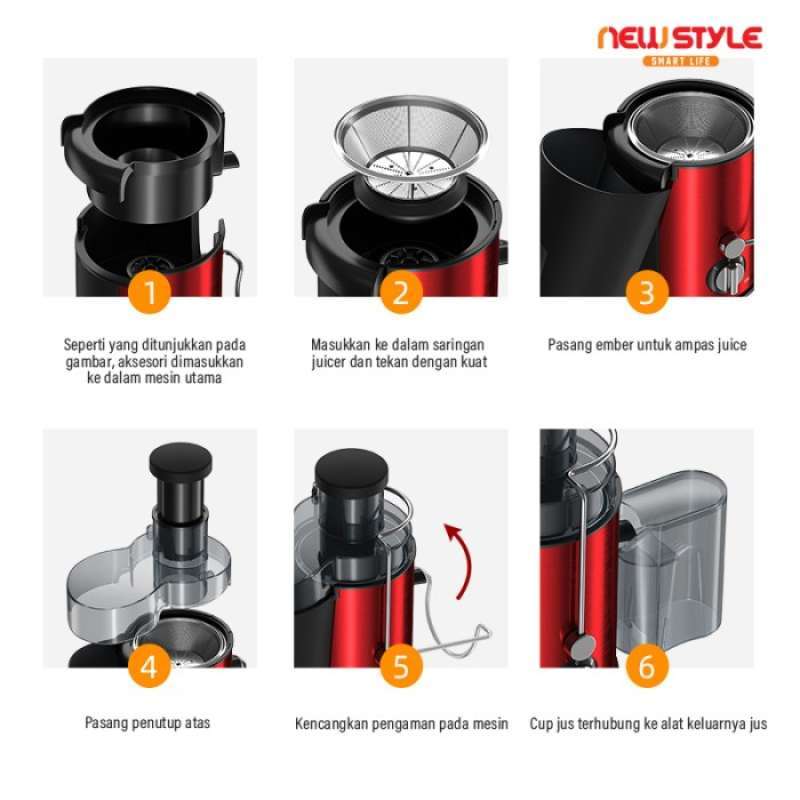 NEW STYLE
SMART LIFE

1

Seperti yang ditunjukkan pada gambar, aksesori dimasukkan ke dalam mesin utama

2

Masukkan ke dalam saringan juicer dan tekan dengan kuat

3

Pasang ember untuk ampas juice

4

Pasang penutup atas

5

Kencangkan pengaman pada mesin

6

Cup jus terhubung ke alat keluarnya jus