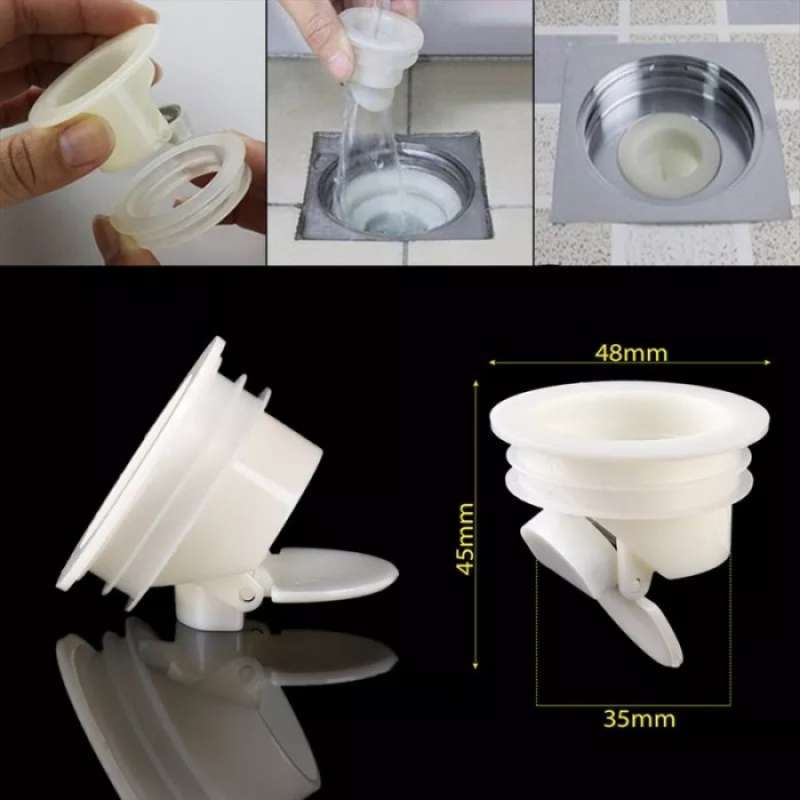 48mm

45mm

35mm