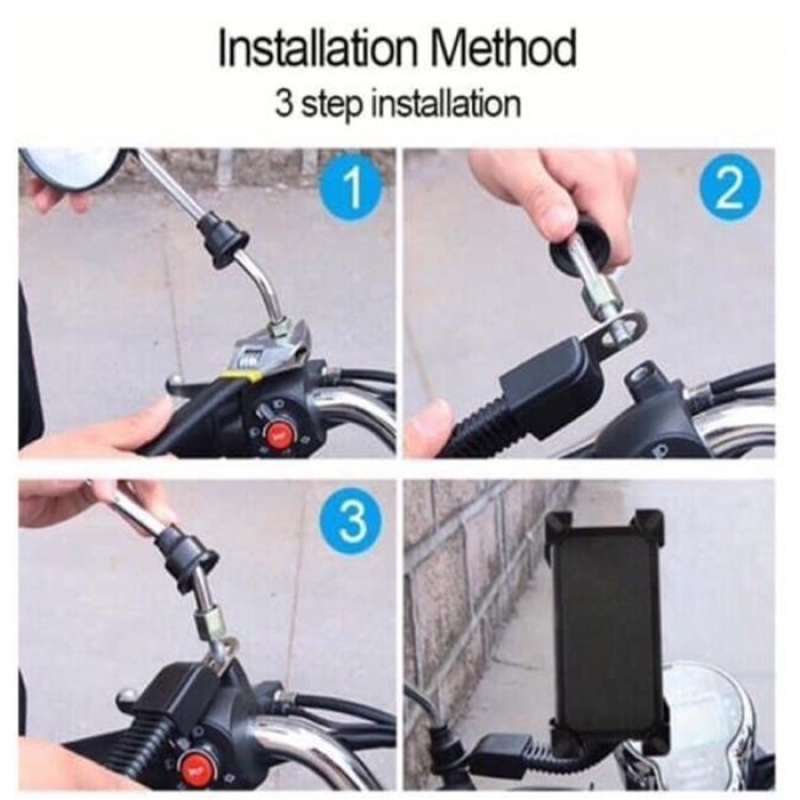 Installation Method
3 step installation

1

2

3