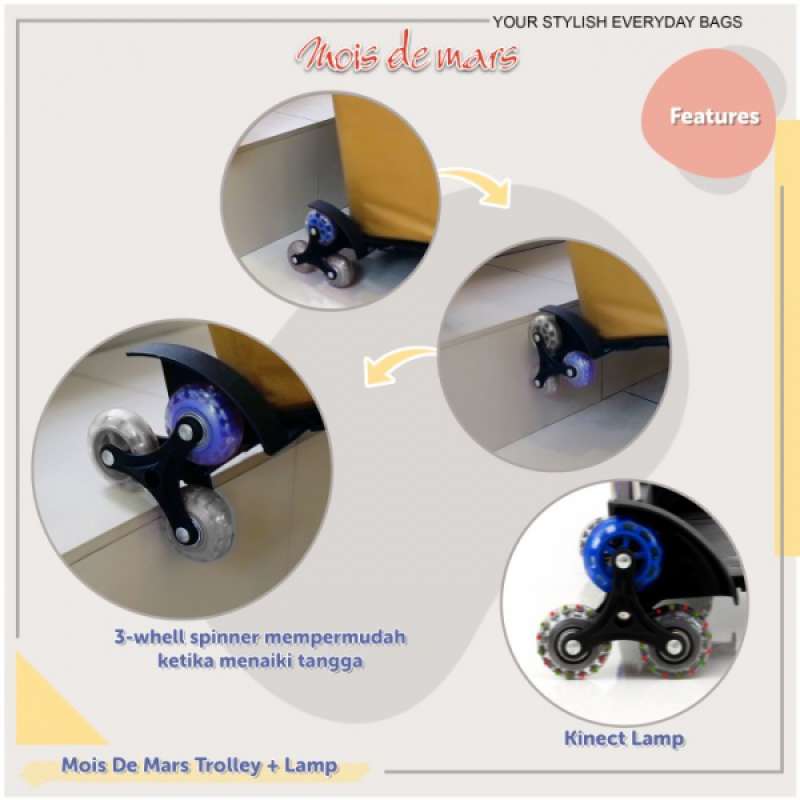 YOUR STYLISH EVERYDAY BAGS

Mois de mars

Features

3-whell spinner mempermudah ketika menaiki tangga

Kinect Lamp

Mois De Mars Trolley + Lamp