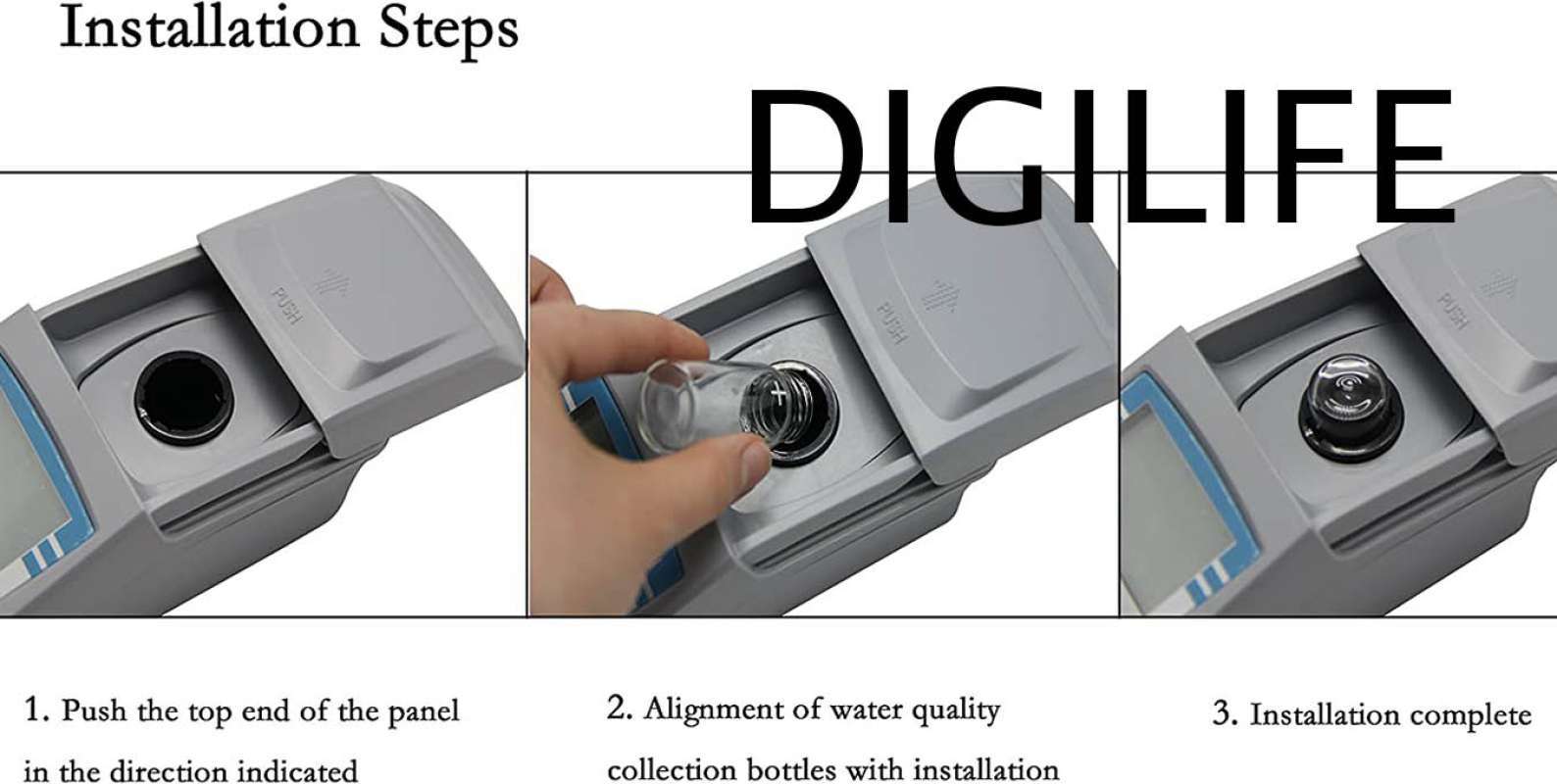 Installation Steps

DIGILIFE

PUSH

PUSH

PUSH

1. Push the top end of the panel in the direction indicated

2. Alignment of water quality collection bottles with installation

3. Installation complete