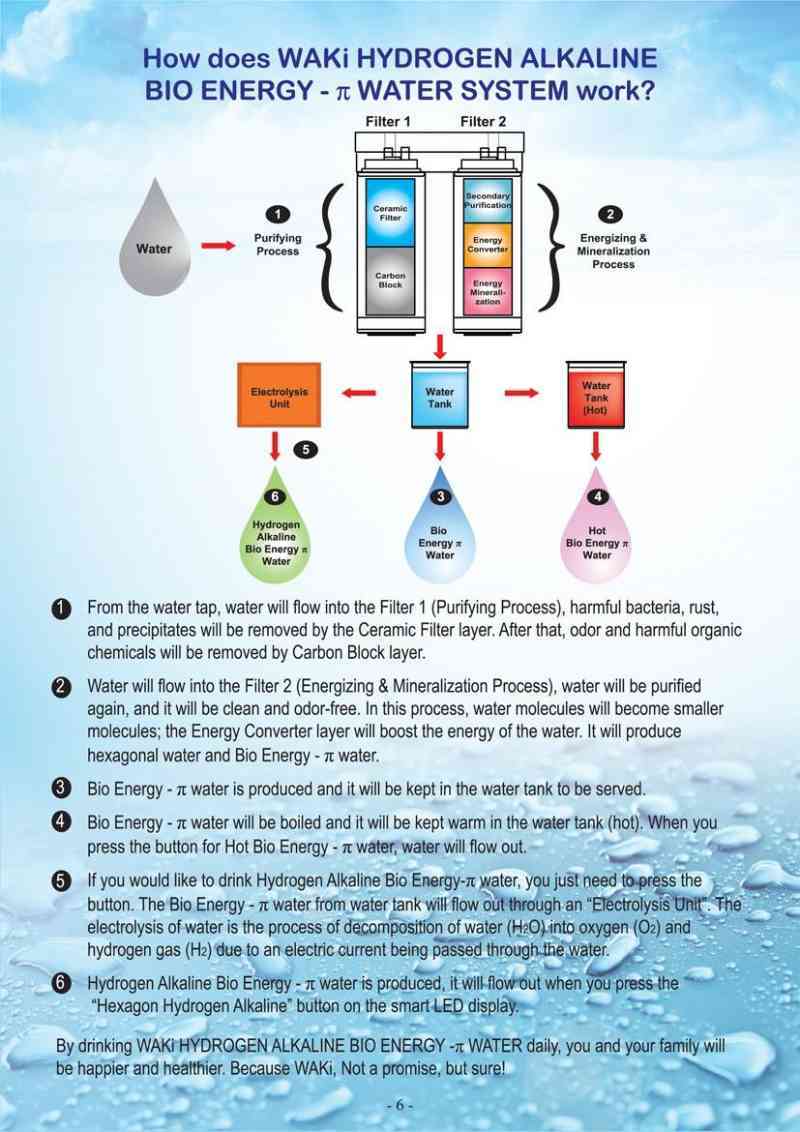 How does WAKi HYDROGEN ALKALINE BIO ENERGY - $\pi$ WATER SYSTEM work?

Filter 1 Filter 2

Water

1 Purifying Process

Ceramic Filter

Carbon Block

Secondary Purification

Energy Converter

Energy Mineralization

2 Energizing & Mineralization Process

Electrolysis Unit

Water Tank

Water Tank (Hot)

5

6 Hydrogen Alkaline Bio Energy $\pi$ Water

3 Bio Energy $\pi$ Water

4 Hot Bio Energy $\pi$ Water

1 From the water tap, water will flow into the Filter 1 (Purifying Process), harmful bacteria, rust, and precipitates will be removed by the Ceramic Filter layer. After that, odor and harmful organic chemicals will be removed by Carbon Block layer.

2 Water will flow into the Filter 2 (Energizing & Mineralization Process), water will be purified again, and it will be clean and odor-free. In this process, water molecules will become smaller molecules; the Energy Converter layer will boost the energy of the water. It will produce hexagonal water and Bio Energy - $\pi$ water.

3 Bio Energy - $\pi$ water is produced and it will be kept in the water tank to be served.

4 Bio Energy - $\pi$ water will be boiled and it will be kept warm in the water tank (hot). When you press the button for Hot Bio Energy - $\pi$ water, water will flow out.

5 If you would like to drink Hydrogen Alkaline Bio Energy-$\pi$ water, you just need to press the button. The Bio Energy - $\pi$ water from water tank will flow out through an "Electrolysis Unit". The electrolysis of water is the process of decomposition of water ($H_2O$) into oxygen ($O_2$) and hydrogen gas ($H_2$) due to an electric current being passed through the water.

6 Hydrogen Alkaline Bio Energy - $\pi$ water is produced, it will flow out when you press the "Hexagon Hydrogen Alkaline" button on the smart LED display.

By drinking WAKi HYDROGEN ALKALINE BIO ENERGY -$\pi$ WATER daily, you and your family will be happier and healthier. Because WAKi, Not a promise, but sure!

- 6 -