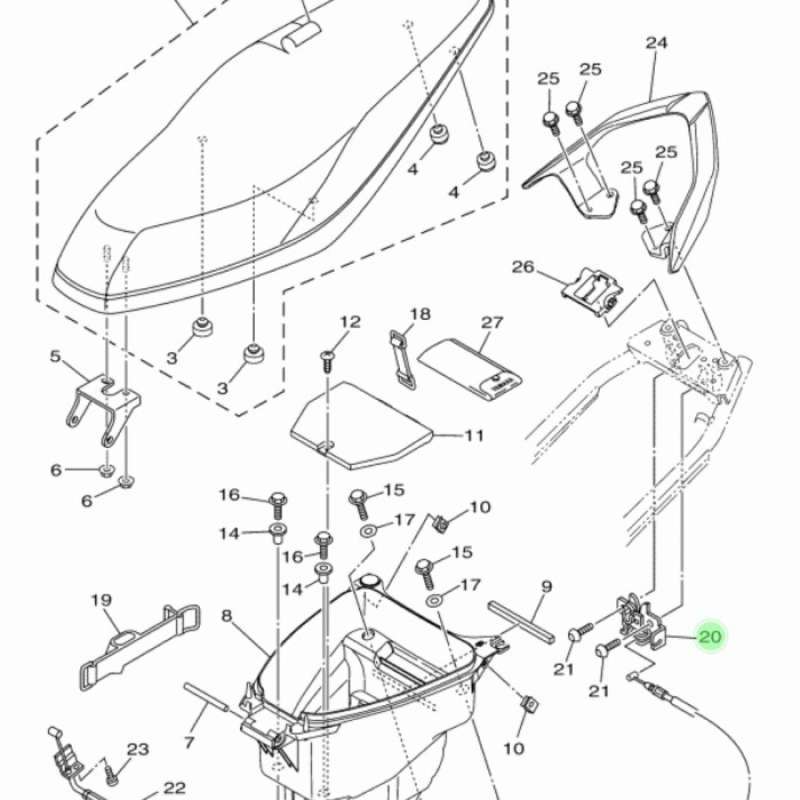 24
25
25
25
25
4
4
26
12
18
27
5
3
3
11
6
6
16
15
10
14
17
16
15
14
17
9
19
8
20
21
21
7
10
23
22