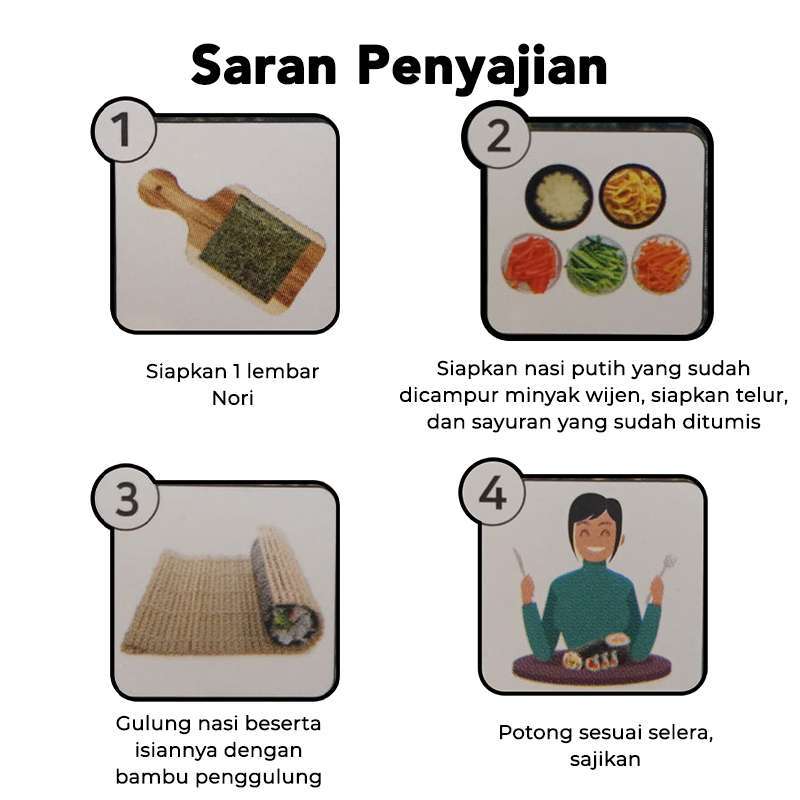 Saran Penyajian

1

Siapkan 1 lembar Nori

2

Siapkan nasi putih yang sudah dicampur minyak wijen, siapkan telur, dan sayuran yang sudah ditumis

3

Gulung nasi beserta isiannya dengan bambu penggulung

4

Potong sesuai selera, sajikan