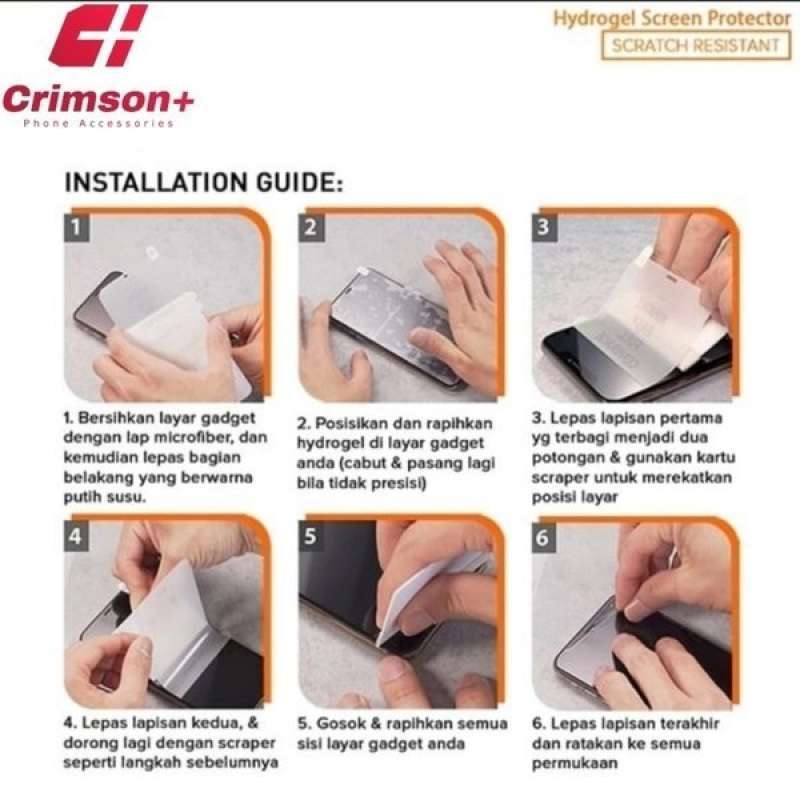 Crimson+
Phone Accessories

Hydrogel Screen Protector
SCRATCH RESISTANT

INSTALLATION GUIDE:

1

1. Bersihkan layar gadget dengan lap microfiber, dan kemudian lepas bagian belakang yang berwarna putih susu.

2

2. Posisikan dan rapihkan hydrogel di layar gadget anda (cabut & pasang lagi bila tidak presisi)

3

3. Lepas lapisan pertama yg terbagi menjadi dua potongan & gunakan kartu scraper untuk merekatkan posisi layar

4

4. Lepas lapisan kedua, & dorong lagi dengan scraper seperti langkah sebelumnya

5

5. Gosok & rapihkan semua sisi layar gadget anda

6

6. Lepas lapisan terakhir dan ratakan ke semua permukaan