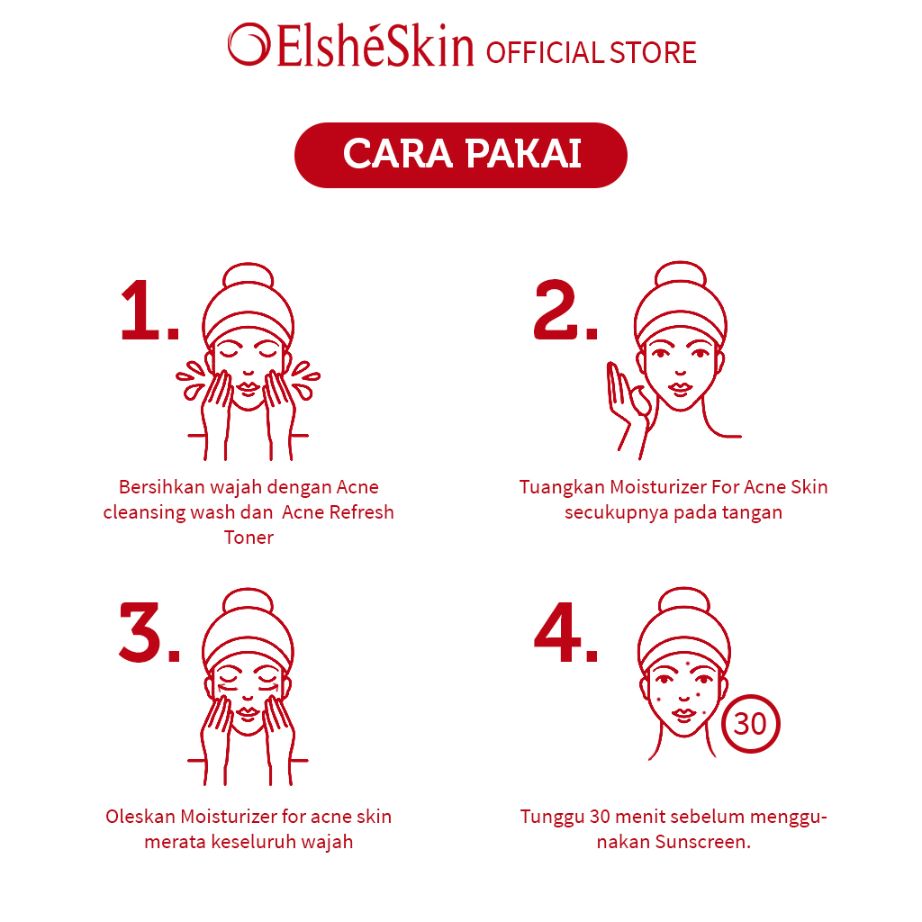 ElshéSkin OFFICIAL STORE

CARA PAKAI

1.

Bersihkan wajah dengan Acne cleansing wash dan Acne Refresh Toner

2.

Tuangkan Moisturizer For Acne Skin secukupnya pada tangan

3.

Oleskan Moisturizer for acne skin merata keseluruh wajah

4.

30

Tunggu 30 menit sebelum menggunakan Sunscreen.