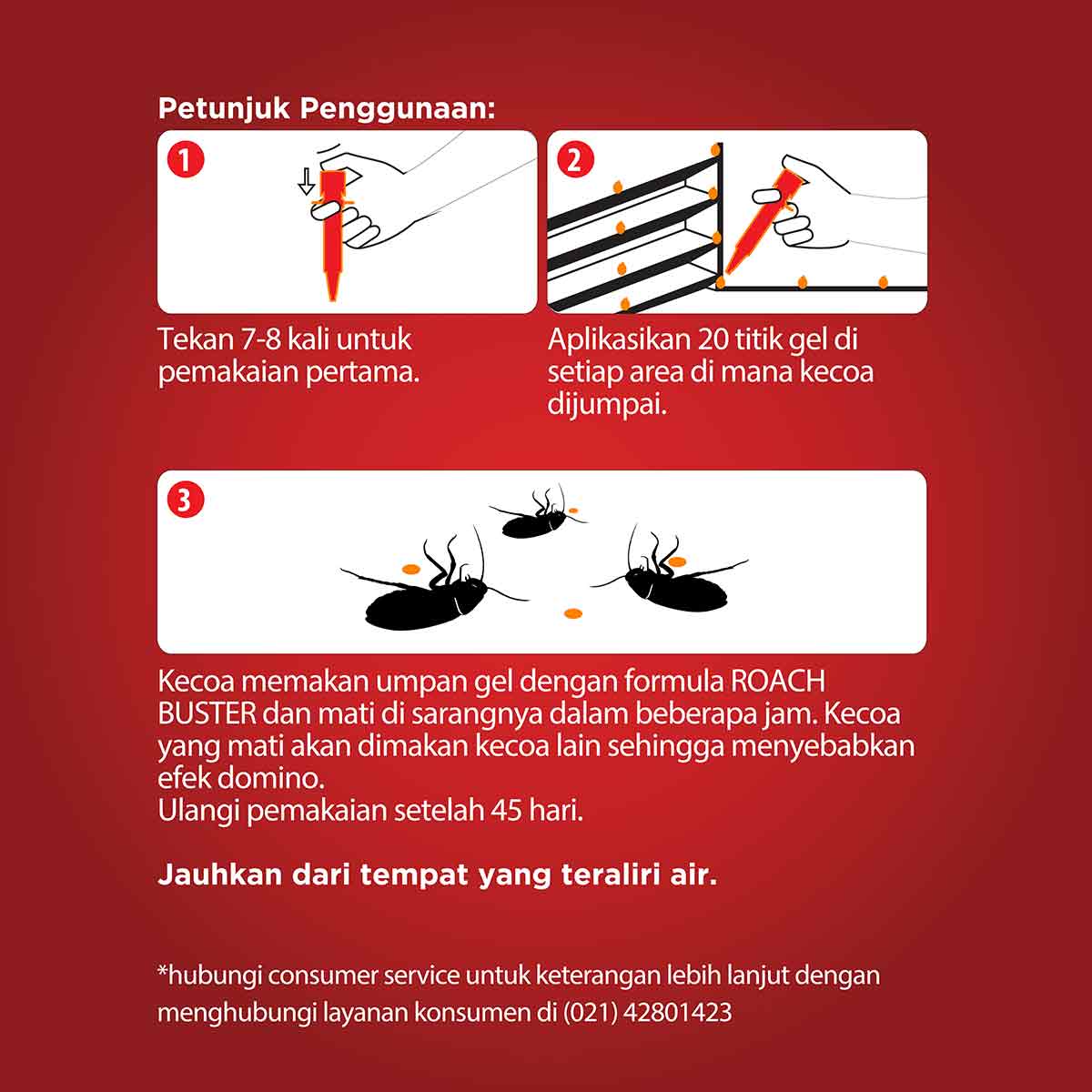 Petunjuk Penggunaan:

1

Tekan 7-8 kali untuk pemakaian pertama.

2

Aplikasikan 20 titik gel di setiap area di mana kecoa dijumpai.

3

Kecoa memakan umpan gel dengan formula ROACH BUSTER dan mati di sarangnya dalam beberapa jam. Kecoa yang mati akan dimakan kecoa lain sehingga menyebabkan efek domino.
Ulangi pemakaian setelah 45 hari.

Jauhkan dari tempat yang teraliri air.

*hubungi consumer service untuk keterangan lebih lanjut dengan menghubungi layanan konsumen di (021) 42801423