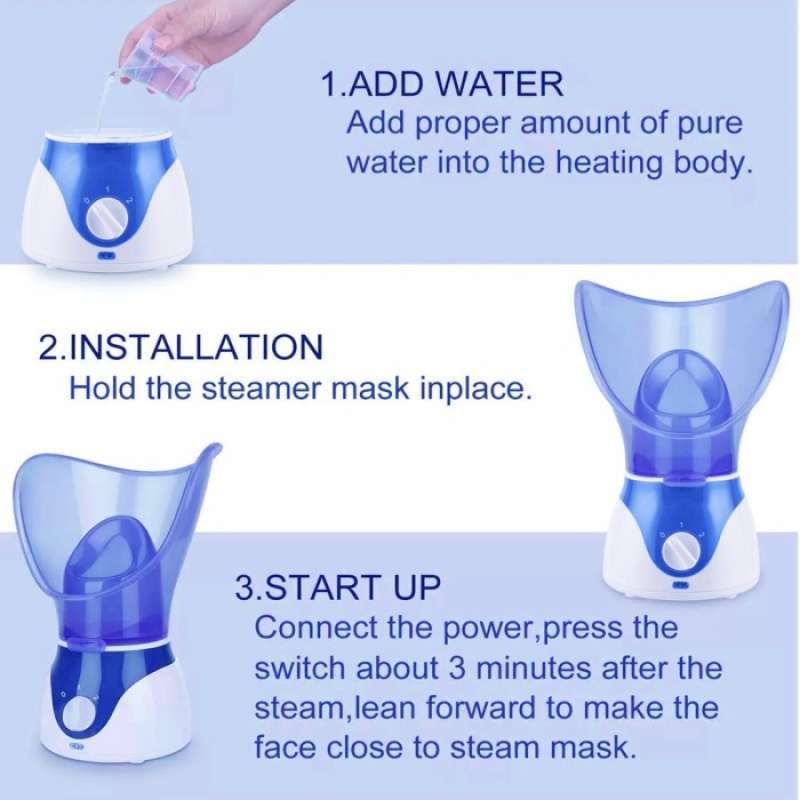 1.ADD WATER
Add proper amount of pure water into the heating body.

2.INSTALLATION
Hold the steamer mask inplace.

3.START UP
Connect the power,press the switch about 3 minutes after the steam,lean forward to make the face close to steam mask.