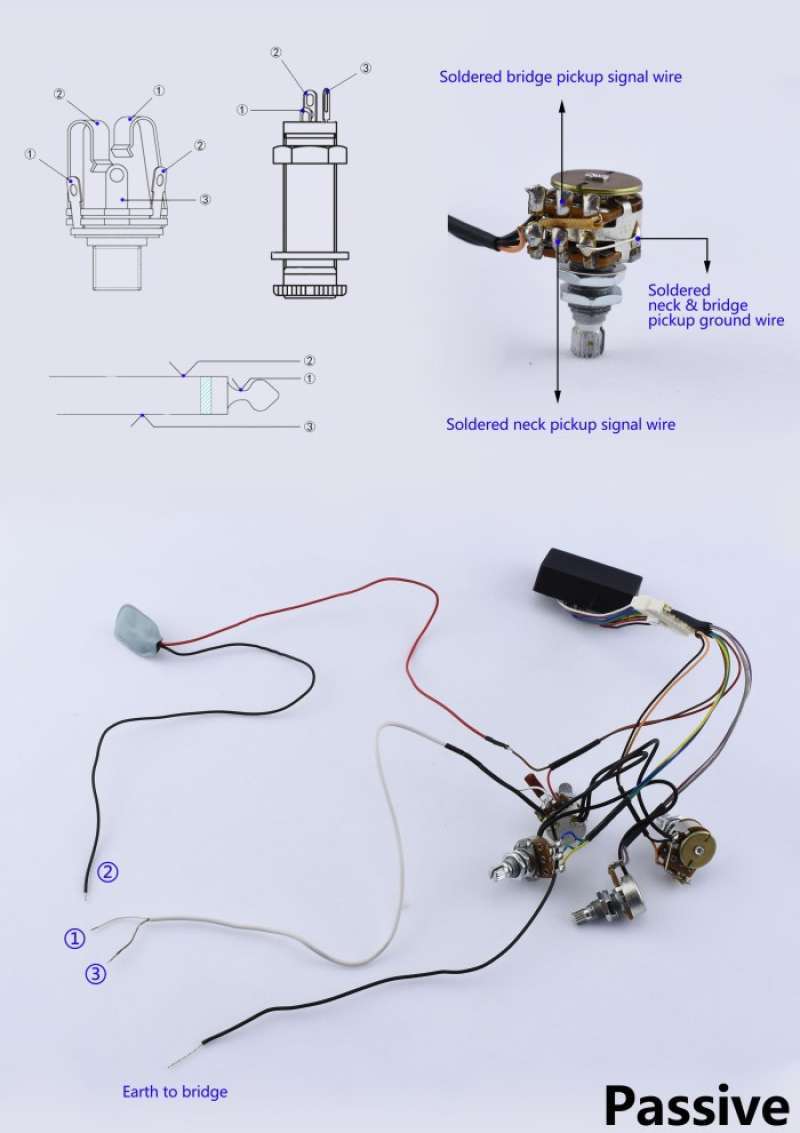 ②
①
①
②
③
②
③
①
②
①
③
Soldered bridge pickup signal wire
Soldered neck & bridge pickup ground wire
Soldered neck pickup signal wire
②
①
③
Earth to bridge
Passive