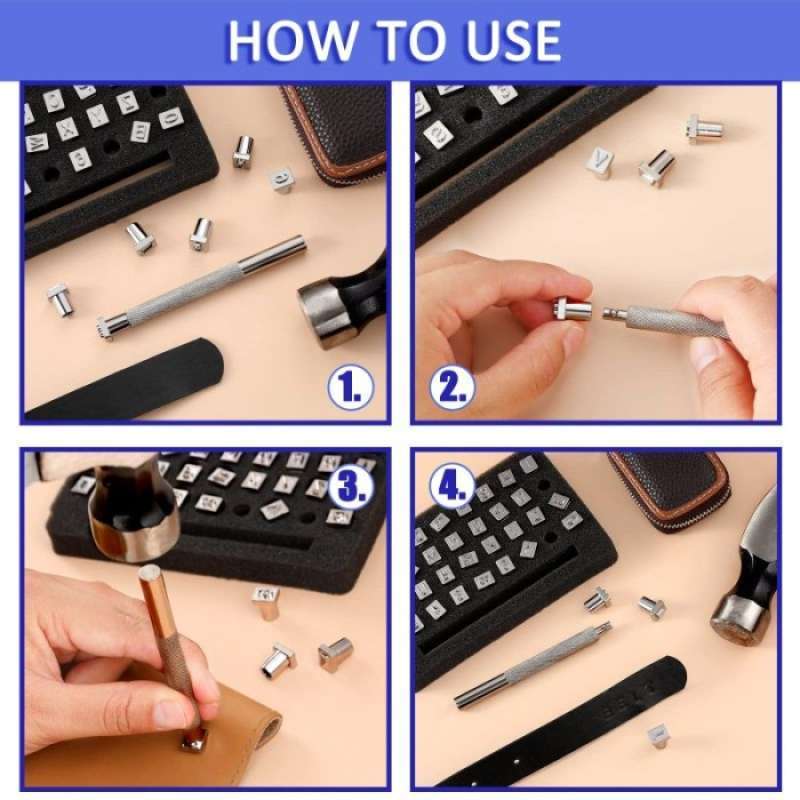 HOW TO USE

1.

2.

3.

4.