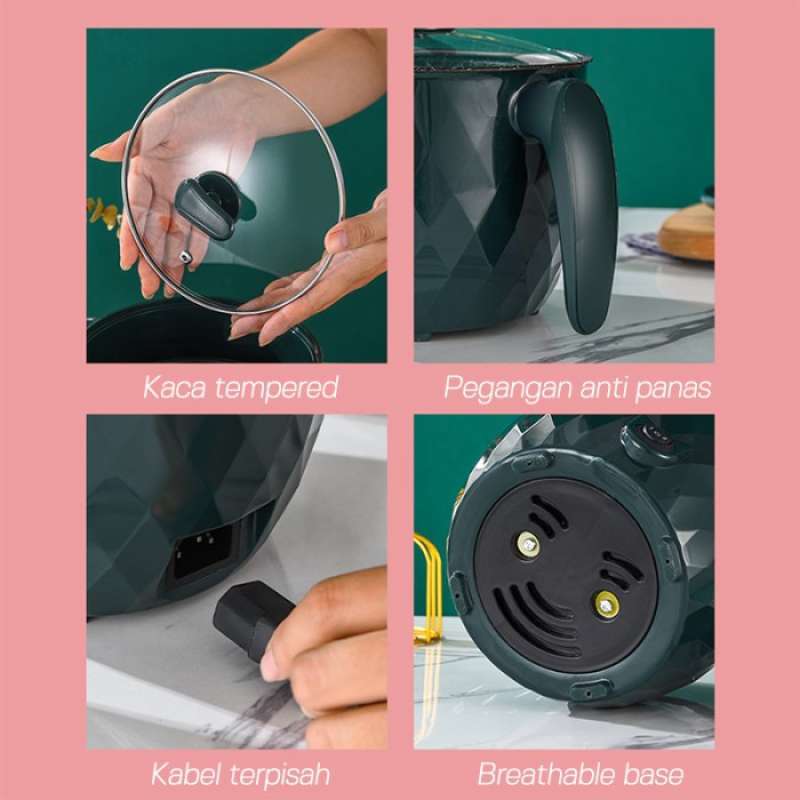 Kaca tempered

Pegangan anti panas

Kabel terpisah

Breathable base