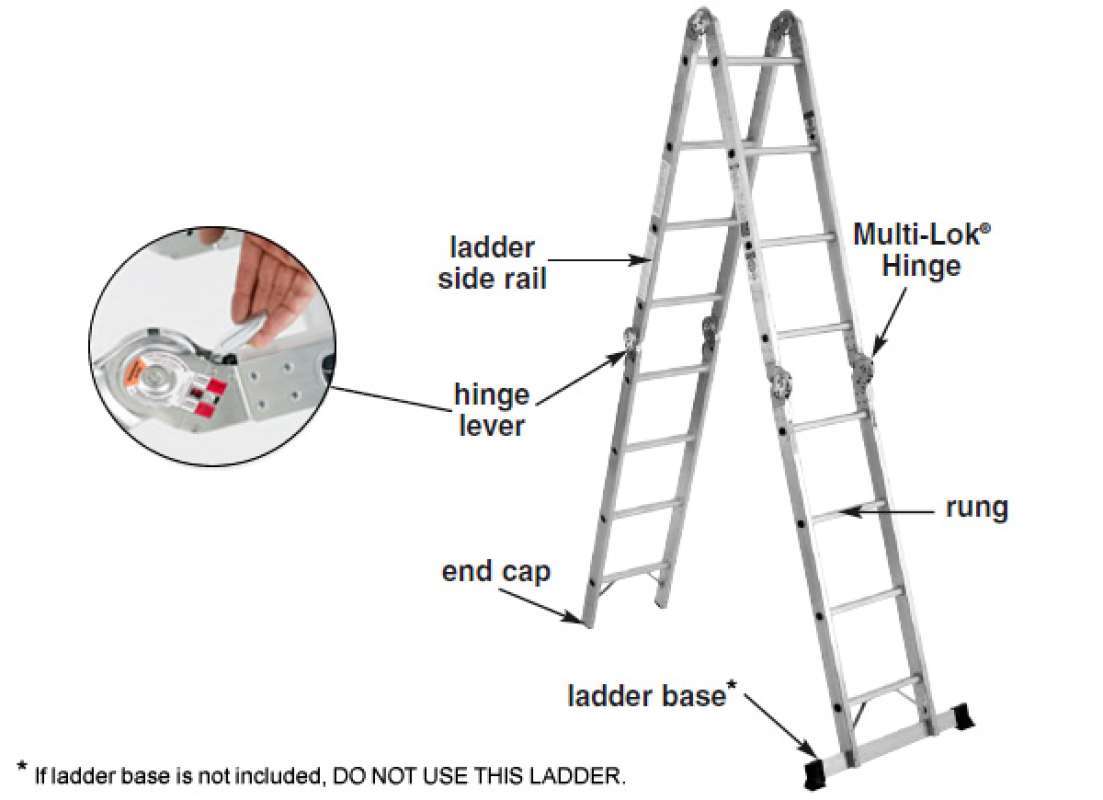 ladder side rail

Multi-Lok® Hinge

hinge lever

rung

end cap

ladder base*

* If ladder base is not included, DO NOT USE THIS LADDER.