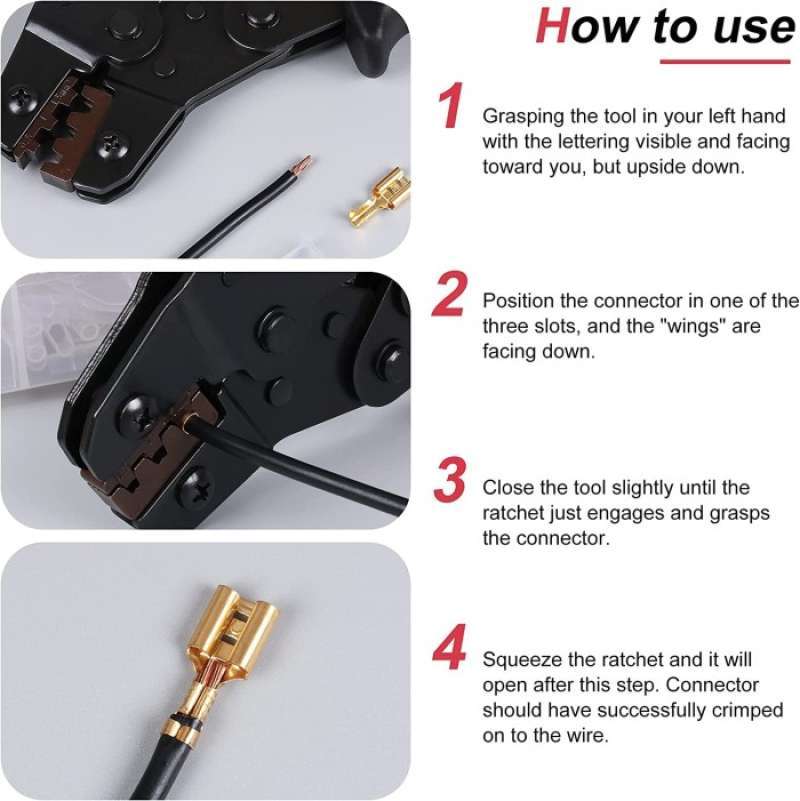 How to use

1 Grasping the tool in your left hand with the lettering visible and facing toward you, but upside down.

2 Position the connector in one of the three slots, and the "wings" are facing down.

3 Close the tool slightly until the ratchet just engages and grasps the connector.

4 Squeeze the ratchet and it will open after this step. Connector should have successfully crimped on to the wire.