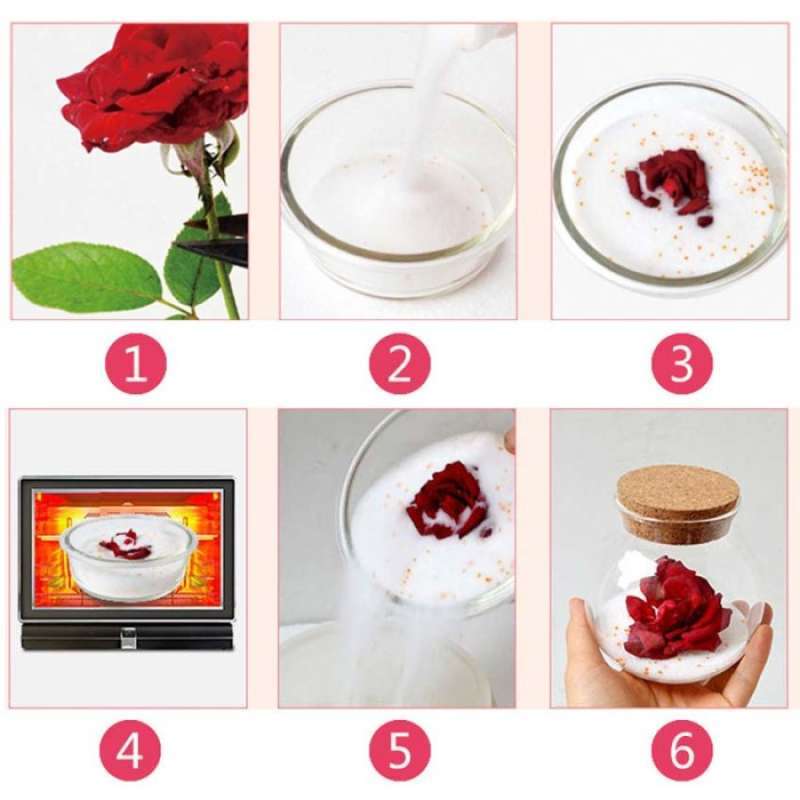 1

2

3

4

5

6