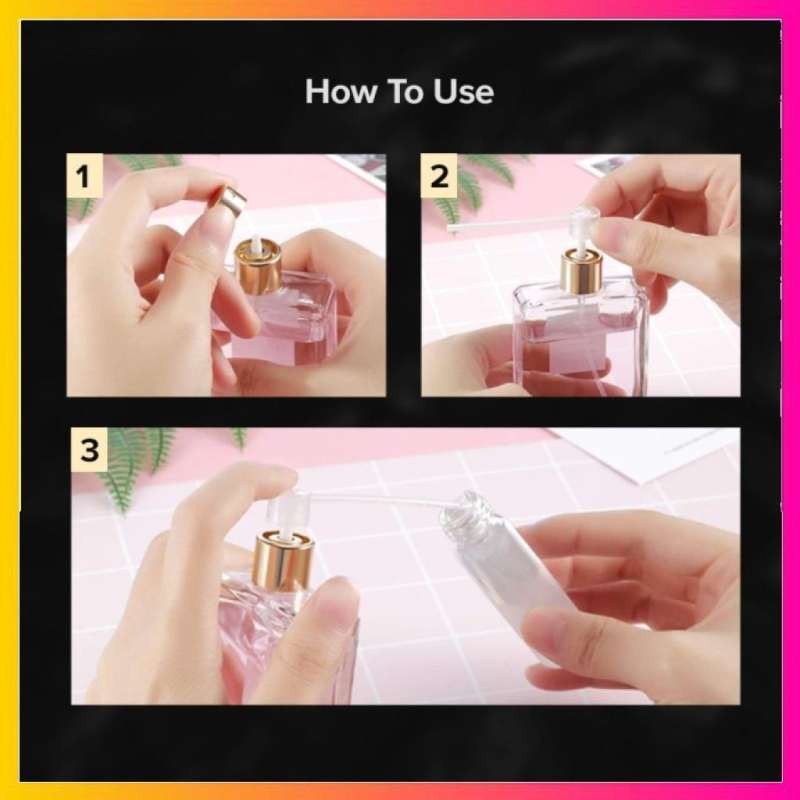 How To Use

1

2

3