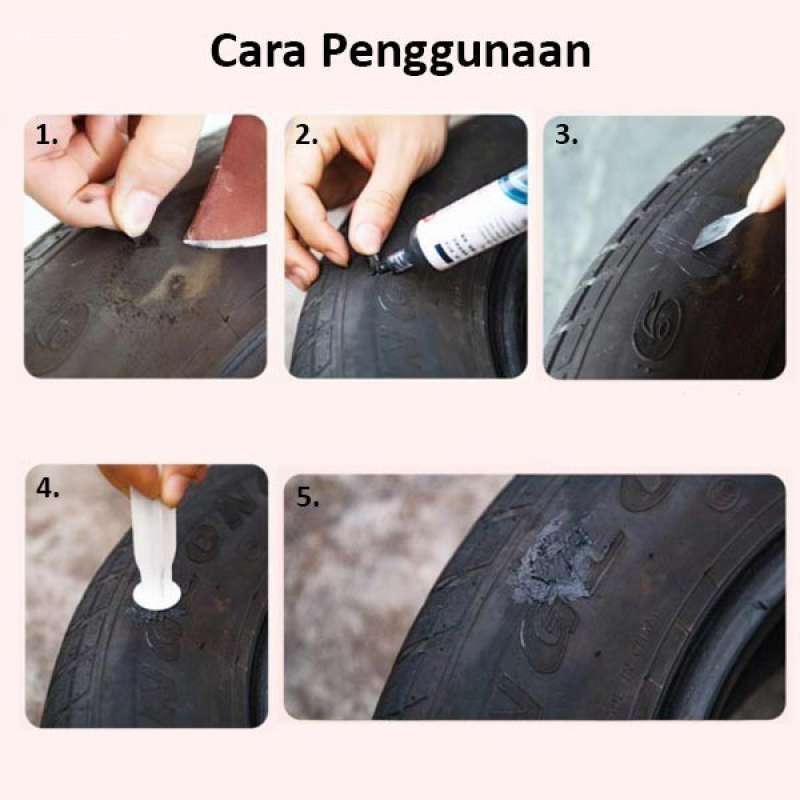 Cara Penggunaan

1.

2.

3.

4.

5.