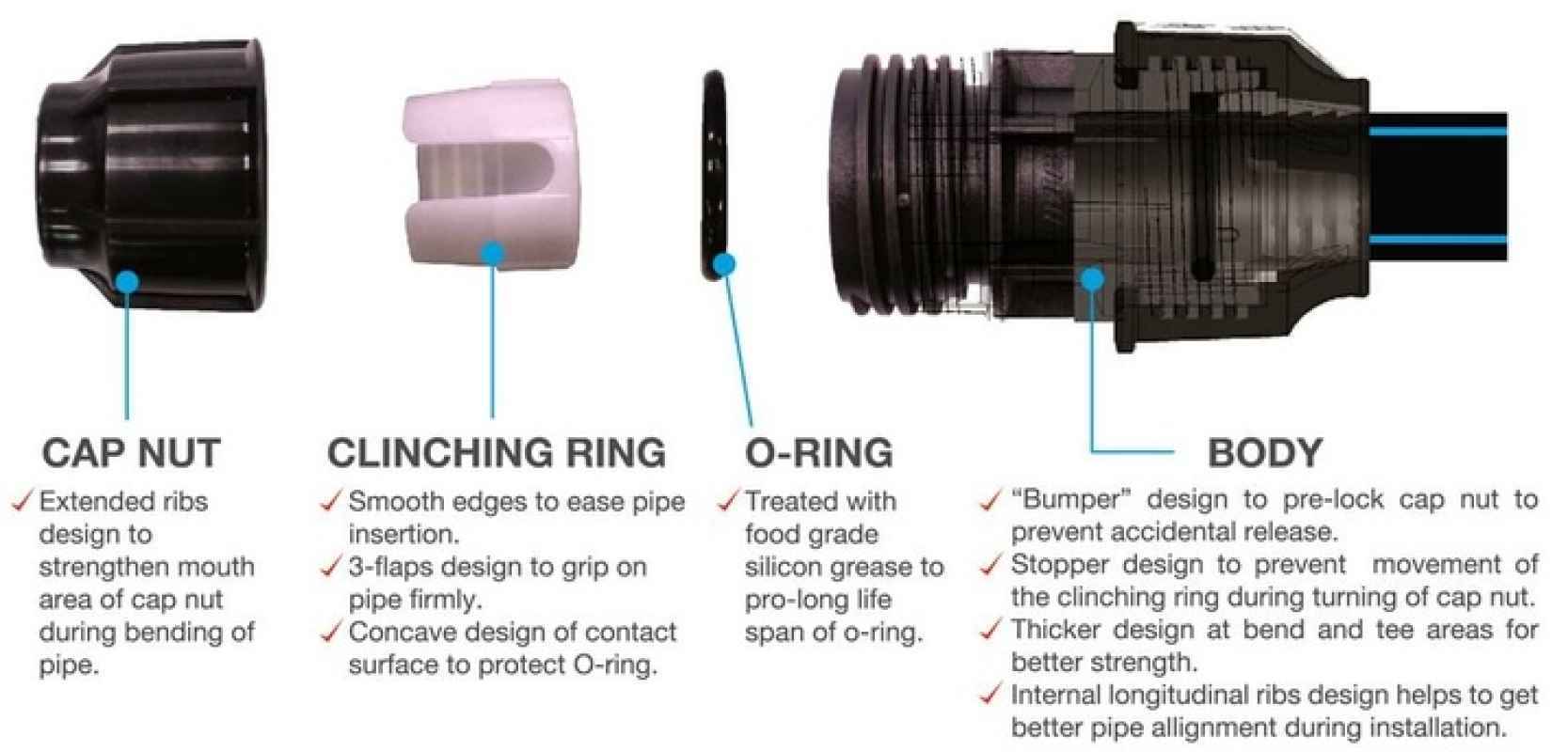 CAP NUT

✓ Extended ribs design to strengthen mouth area of cap nut during bending of pipe.

CLINCHING RING

✓ Smooth edges to ease pipe insertion.
✓ 3-flaps design to grip on pipe firmly.
✓ Concave design of contact surface to protect O-ring.

O-RING

✓ Treated with food grade silicon grease to pro-long life span of o-ring.

BODY

✓ "Bumper" design to pre-lock cap nut to prevent accidental release.
✓ Stopper design to prevent movement of the clinching ring during turning of cap nut.
✓ Thicker design at bend and tee areas for better strength.
✓ Internal longitudinal ribs design helps to get better pipe allignment during installation.