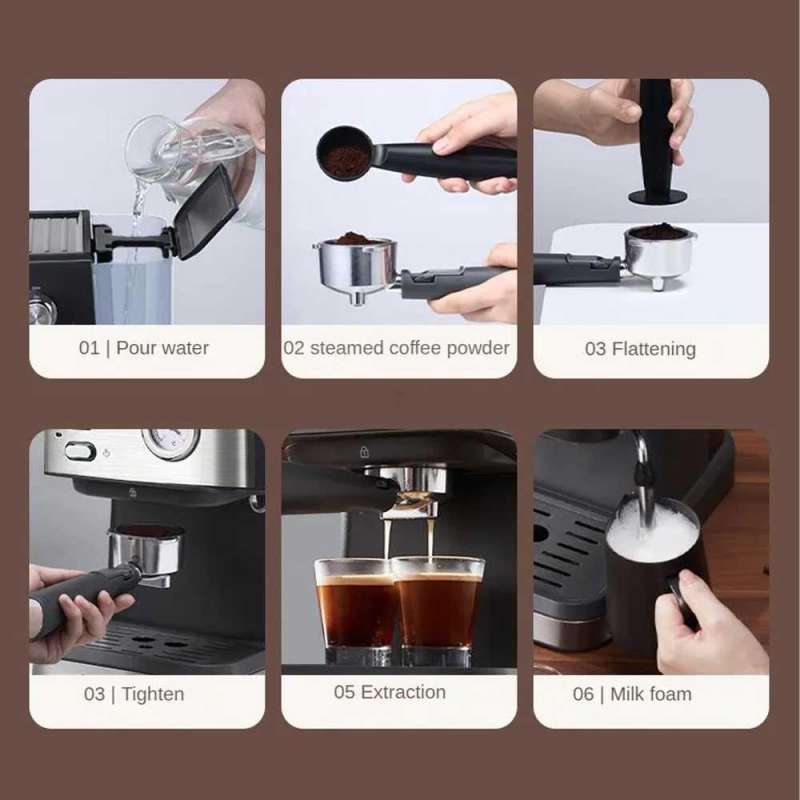 01 | Pour water

02 steamed coffee powder

03 Flattening

03 | Tighten

05 Extraction

06 | Milk foam