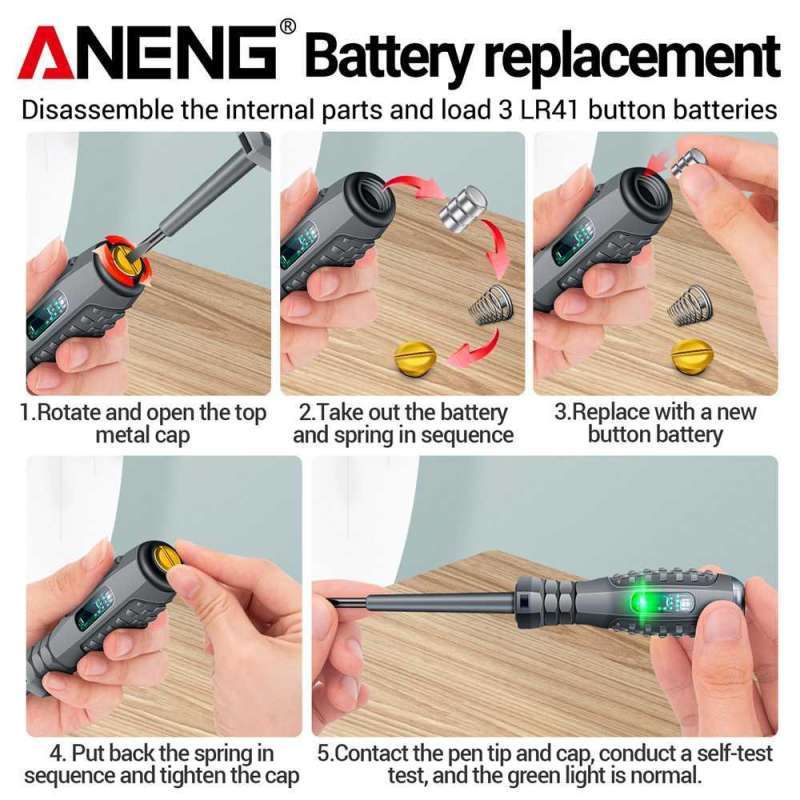 ANENG® Battery replacement

Disassemble the internal parts and load 3 LR41 button batteries

1.Rotate and open the top metal cap

2.Take out the battery and spring in sequence

3.Replace with a new button battery

4. Put back the spring in sequence and tighten the cap

5.Contact the pen tip and cap, conduct a self-test test, and the green light is normal.