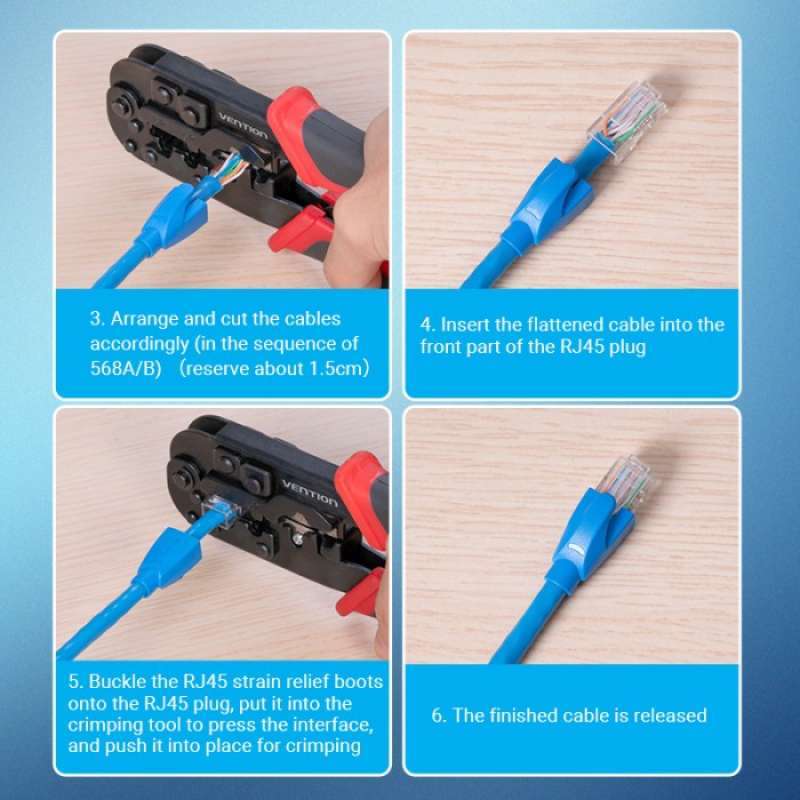 VENTION

3. Arrange and cut the cables accordingly (in the sequence of 568A/B) (reserve about 1.5cm)

4. Insert the flattened cable into the front part of the RJ45 plug

VENTION

5. Buckle the RJ45 strain relief boots onto the RJ45 plug, put it into the crimping tool to press the interface, and push it into place for crimping

6. The finished cable is released