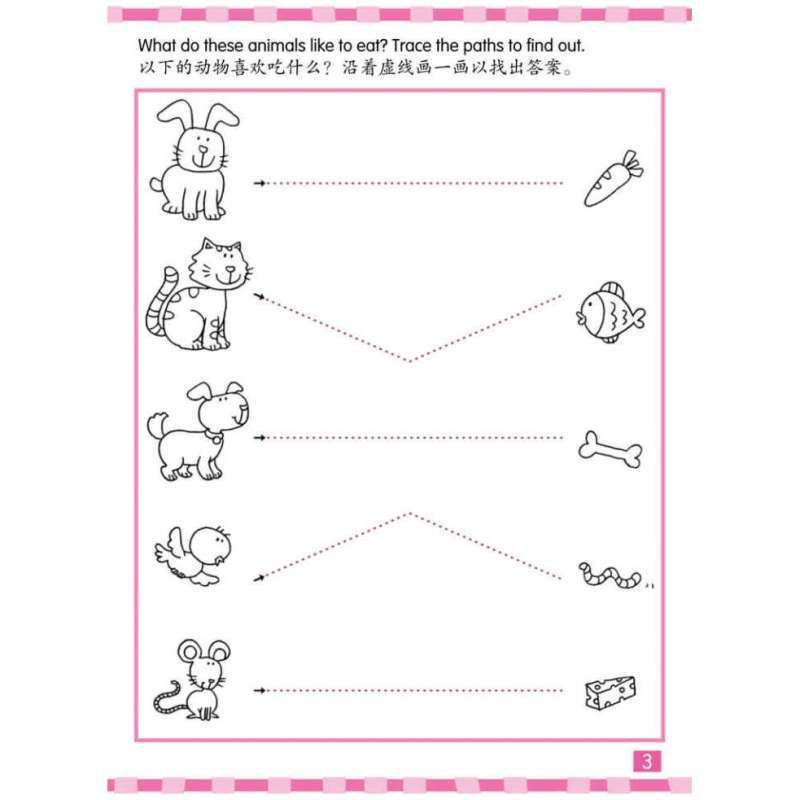 What do these animals like to eat? Trace the paths to find out.
以下的动物喜欢吃什么？沿着虚线画一画以找出答案。

3