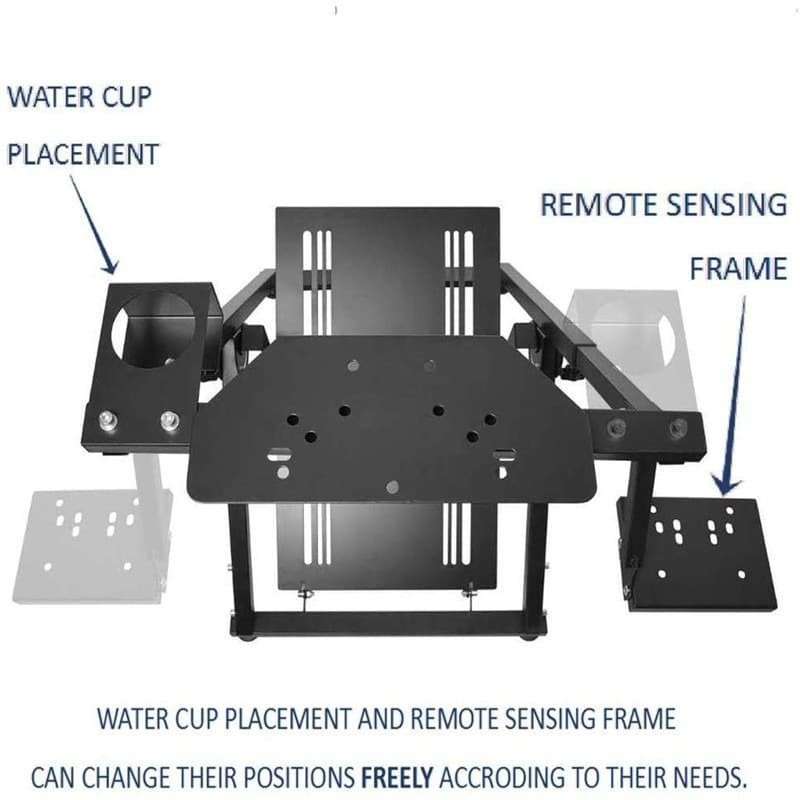 WATER CUP PLACEMENT

REMOTE SENSING FRAME

WATER CUP PLACEMENT AND REMOTE SENSING FRAME

CAN CHANGE THEIR POSITIONS FREELY ACCRODING TO THEIR NEEDS.