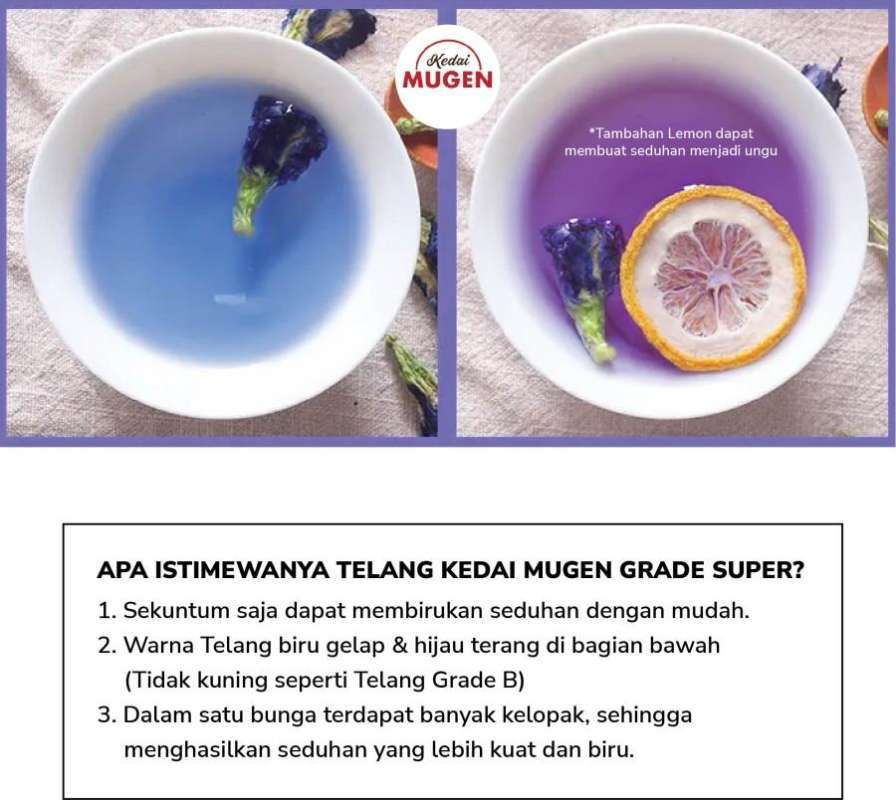 Kedai
MUGEN

*Tambahan Lemon dapat membuat seduhan menjadi ungu

APA ISTIMEWANYA TELANG KEDAI MUGEN GRADE SUPER?

1. Sekuntum saja dapat membirukan seduhan dengan mudah.
2. Warna Telang biru gelap & hijau terang di bagian bawah (Tidak kuning seperti Telang Grade B)
3. Dalam satu bunga terdapat banyak kelopak, sehingga menghasilkan seduhan yang lebih kuat dan biru.