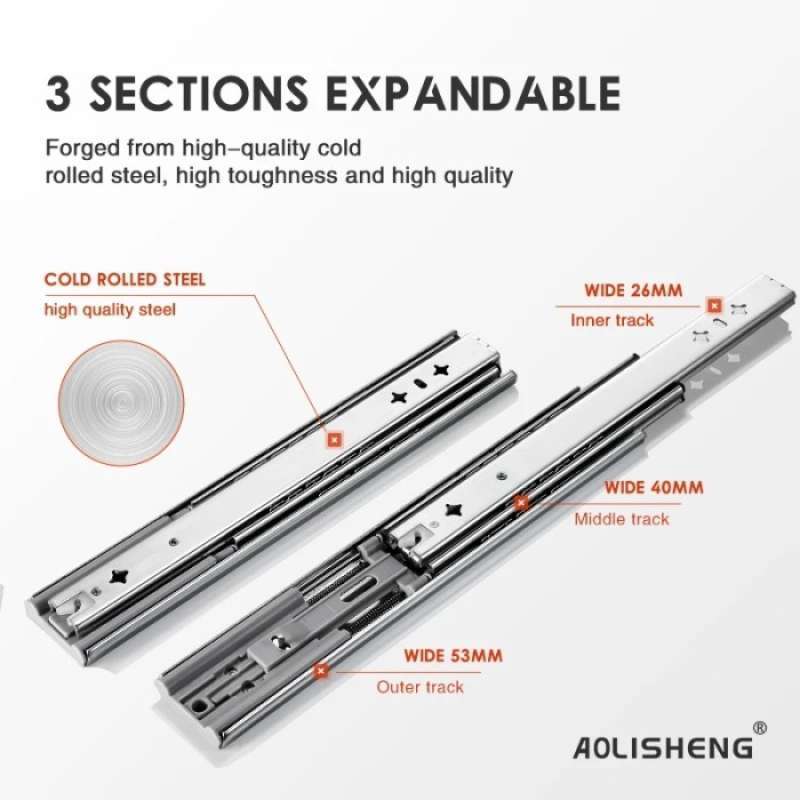 3 SECTIONS EXPANDABLE

Forged from high–quality cold rolled steel, high toughness and high quality

COLD ROLLED STEEL
high quality steel

WIDE 26MM
Inner track

WIDE 40MM
Middle track

WIDE 53MM
Outer track

AOLISHENG®