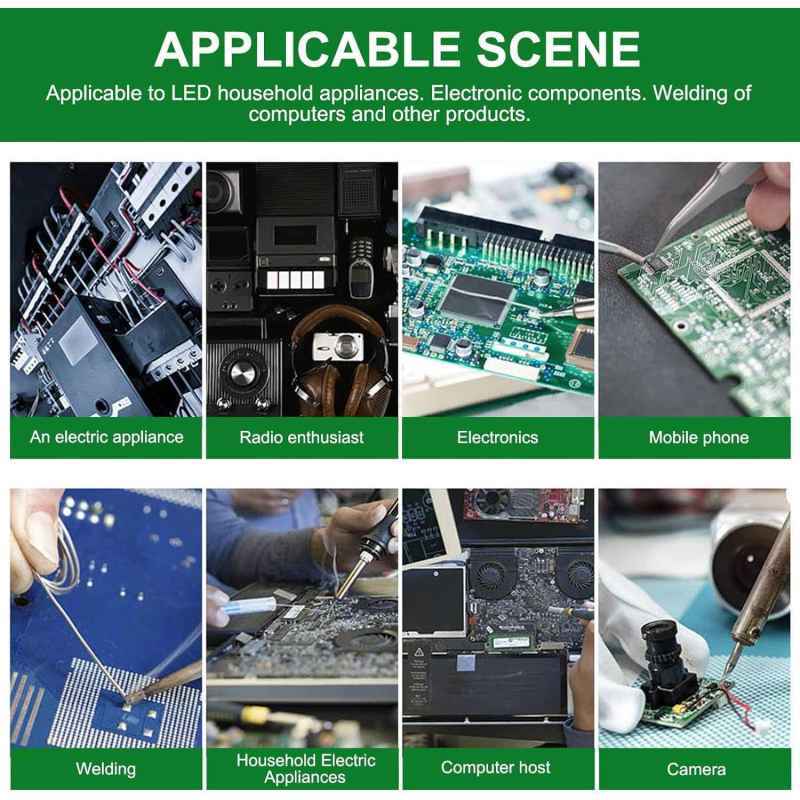 APPLICABLE SCENE

Applicable to LED household appliances. Electronic components. Welding of computers and other products.

An electric appliance

Radio enthusiast

Electronics

Mobile phone

Welding

Household Electric Appliances

Computer host

Camera