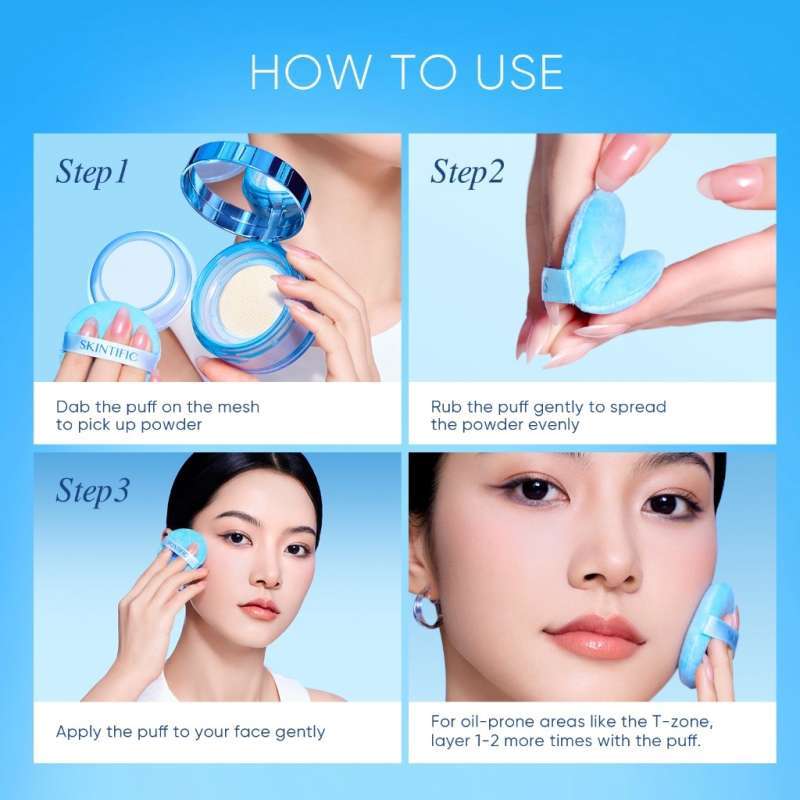 HOW TO USE

Step1

SKINTIFIC

Dab the puff on the mesh to pick up powder

Step2

Rub the puff gently to spread the powder evenly

Step3

Apply the puff to your face gently

For oil-prone areas like the T-zone, layer 1-2 more times with the puff.