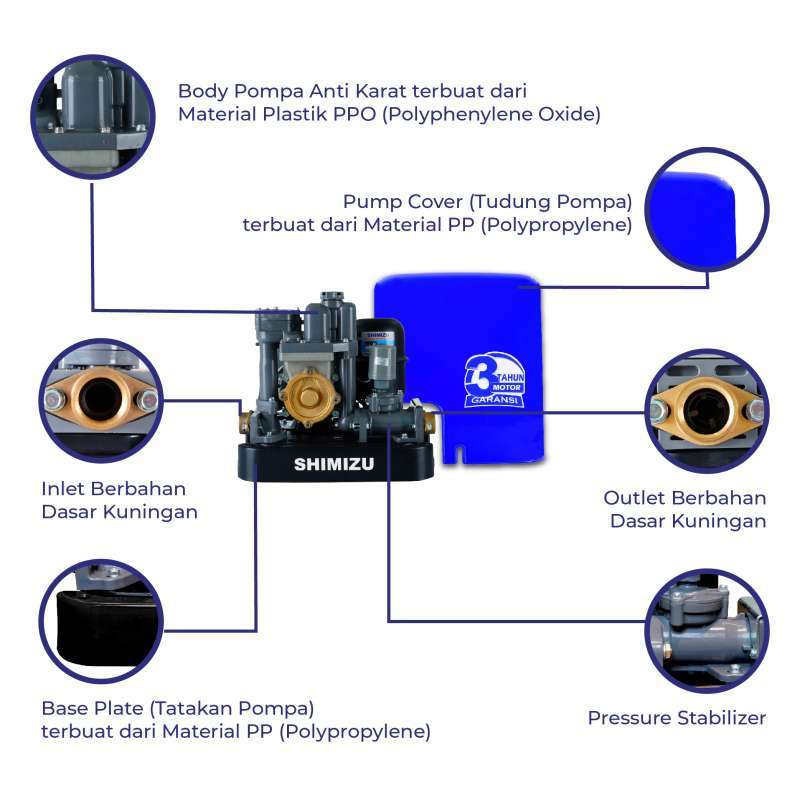 Body Pompa Anti Karat terbuat dari Material Plastik PPO (Polyphenylene Oxide)

Pump Cover (Tudung Pompa) terbuat dari Material PP (Polypropylene)

SHIMIZU

3 TAHUN MOTOR GARANSI

SHIMIZU

Inlet Berbahan Dasar Kuningan

Outlet Berbahan Dasar Kuningan

Base Plate (Tatakan Pompa) terbuat dari Material PP (Polypropylene)

Pressure Stabilizer