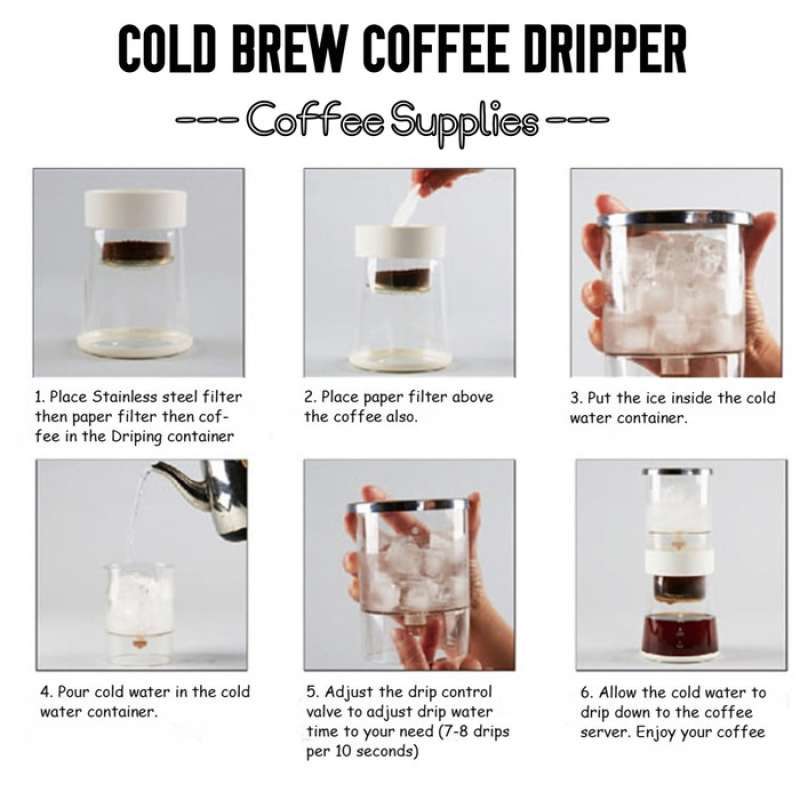 COLD BREW COFFEE DRIPPER

--- Coffee Supplies ---

1. Place Stainless steel filter then paper filter then coffee in the Driping container

2. Place paper filter above the coffee also.

3. Put the ice inside the cold water container.

4. Pour cold water in the cold water container.

5. Adjust the drip control valve to adjust drip water time to your need (7-8 drips per 10 seconds)

6. Allow the cold water to drip down to the coffee server. Enjoy your coffee