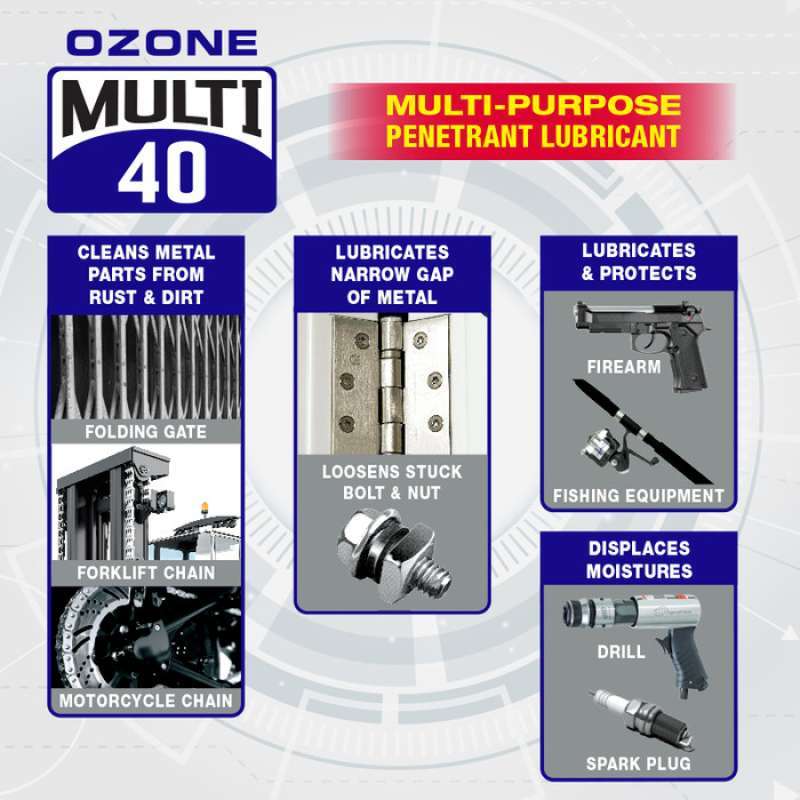 OZONE
MULTI
40

MULTI-PURPOSE
PENETRANT LUBRICANT

CLEANS METAL PARTS FROM RUST & DIRT

FOLDING GATE

FORKLIFT CHAIN

MOTORCYCLE CHAIN

LUBRICATES NARROW GAP OF METAL

LOOSENS STUCK BOLT & NUT

LUBRICATES & PROTECTS

FIREARM

FISHING EQUIPMENT

DISPLACES MOISTURES

DRILL

SPARK PLUG