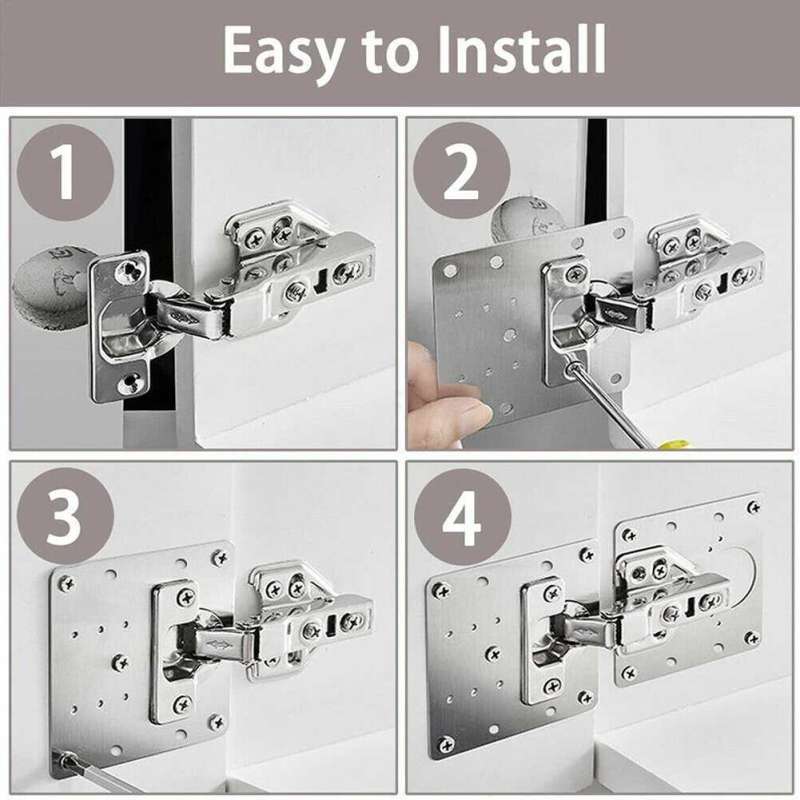 Easy to Install

1

2

3

4