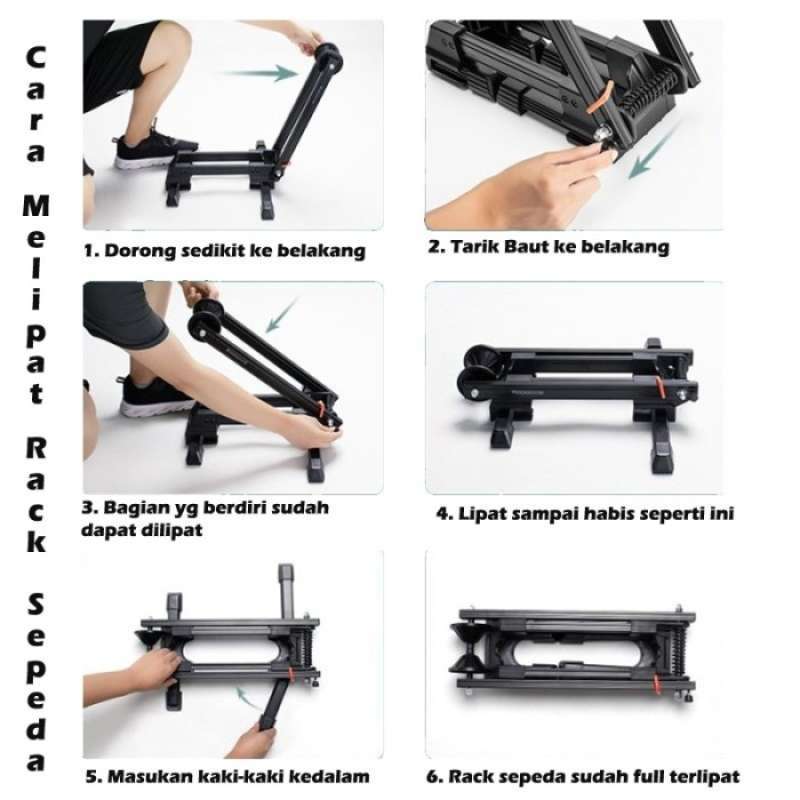 Cara Melipat Rack Sepeda

1. Dorong sedikit ke belakang

2. Tarik Baut ke belakang

3. Bagian yg berdiri sudah dapat dilipat

4. Lipat sampai habis seperti ini

5. Masukan kaki-kaki kedalam

6. Rack sepeda sudah full terlipat