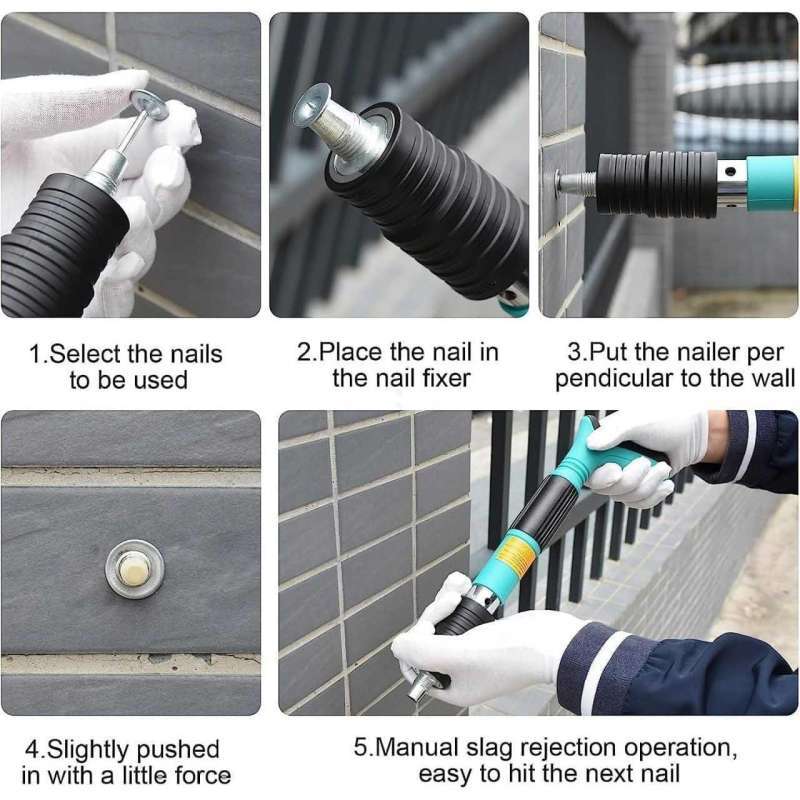 1.Select the nails to be used

2.Place the nail in the nail fixer

3.Put the nailer per pendicular to the wall

4.Slightly pushed in with a little force

5.Manual slag rejection operation, easy to hit the next nail