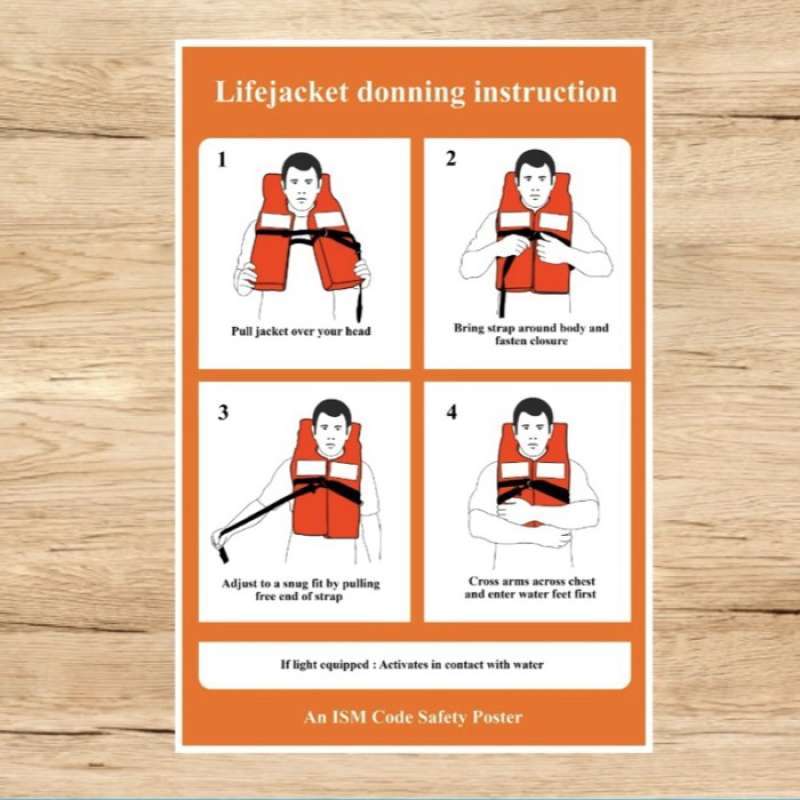 Lifejacket donning instruction

1

Pull jacket over your head

2

Bring strap around body and fasten closure

3

Adjust to a snug fit by pulling free end of strap

4

Cross arms across chest and enter water feet first

If light equipped : Activates in contact with water

An ISM Code Safety Poster