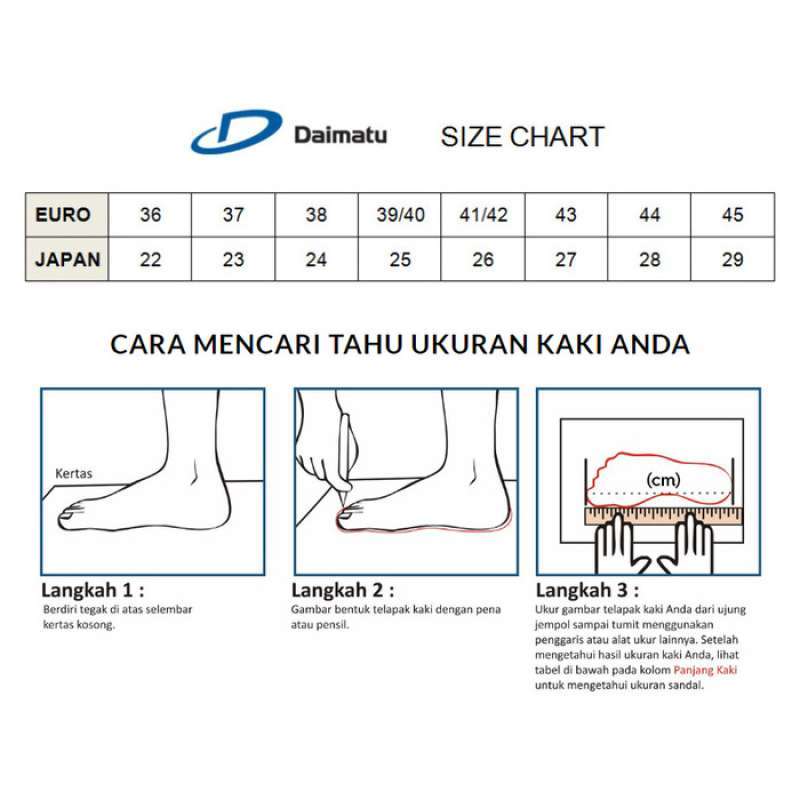 Daimatu SIZE CHART

| EURO | 36 | 37 | 38 | 39/40 | 41/42 | 43 | 44 | 45 |
|---|---|---|---|---|---|---|---|---|
| JAPAN | 22 | 23 | 24 | 25 | 26 | 27 | 28 | 29 |

CARA MENCARI TAHU UKURAN KAKI ANDA

Kertas

(cm)

Langkah 1 :
Berdiri tegak di atas selembar kertas kosong.

Langkah 2 :
Gambar bentuk telapak kaki dengan pena atau pensil.

Langkah 3 :
Ukur gambar telapak kaki Anda dari ujung jempol sampai tumit menggunakan penggaris atau alat ukur lainnya. Setelah mengetahui hasil ukuran kaki Anda, lihat tabel di bawah pada kolom Panjang Kaki untuk mengetahui ukuran sandal.