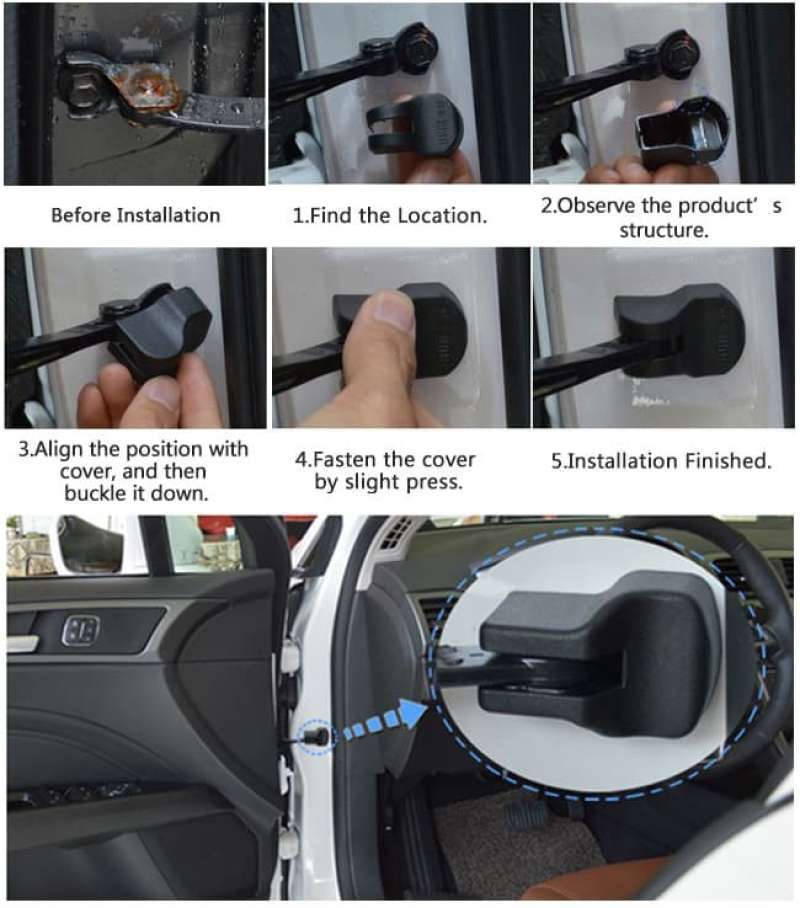 Before Installation

1.Find the Location.

2.Observe the product' s structure.

3.Align the position with cover, and then buckle it down.

4.Fasten the cover by slight press.

5.Installation Finished.