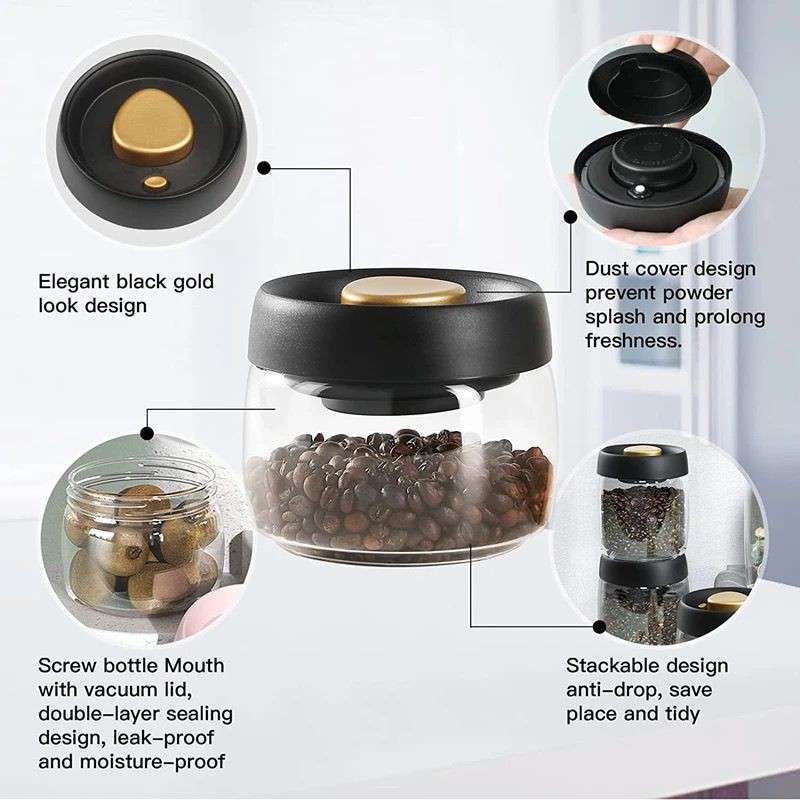 Elegant black gold look design

Dust cover design prevent powder splash and prolong freshness.

Screw bottle Mouth with vacuum lid, double-layer sealing design, leak-proof and moisture-proof

Stackable design anti-drop, save place and tidy