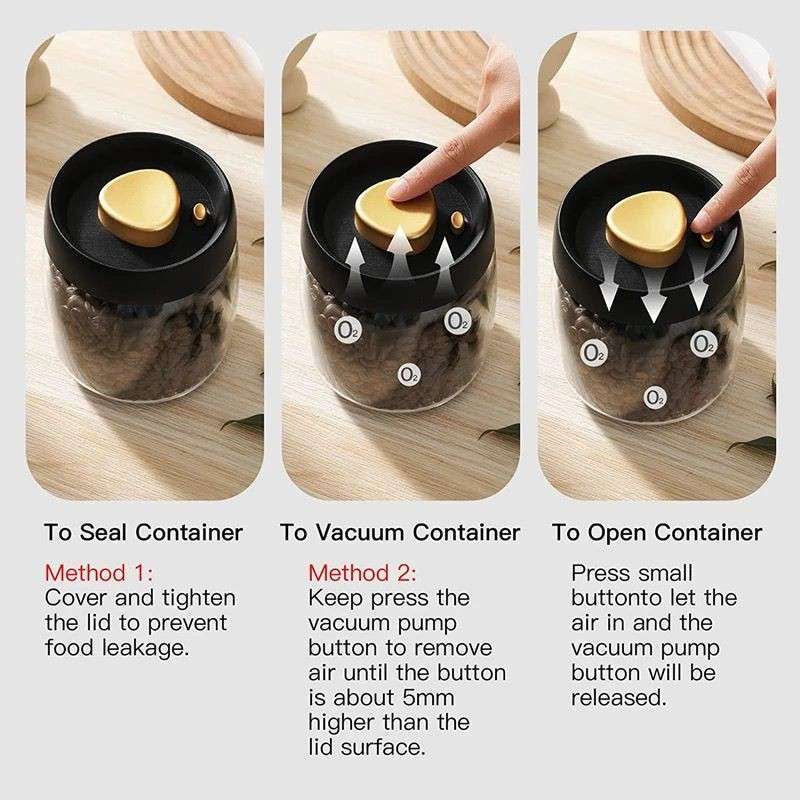 $O_2$

$O_2$

$O_2$

$O_2$

$O_2$

$O_2$

To Seal Container

Method 1:
Cover and tighten the lid to prevent food leakage.

To Vacuum Container

Method 2:
Keep press the vacuum pump button to remove air until the button is about 5mm higher than the lid surface.

To Open Container

Press small buttonto let the air in and the vacuum pump button will be released.