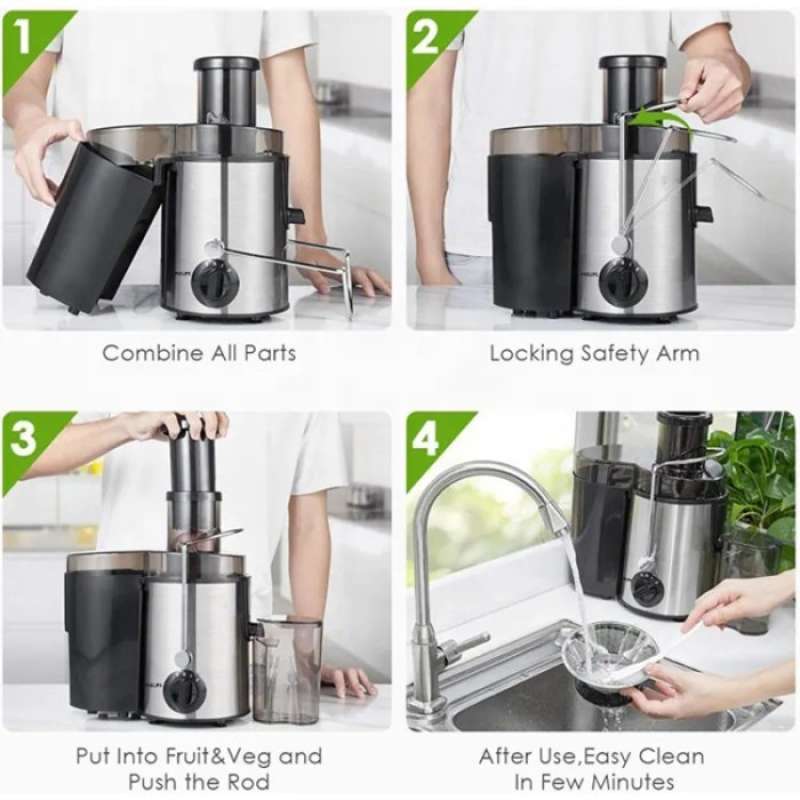 1

Combine All Parts

2

Locking Safety Arm

3

Put Into Fruit&Veg and Push the Rod

4

After Use,Easy Clean In Few Minutes