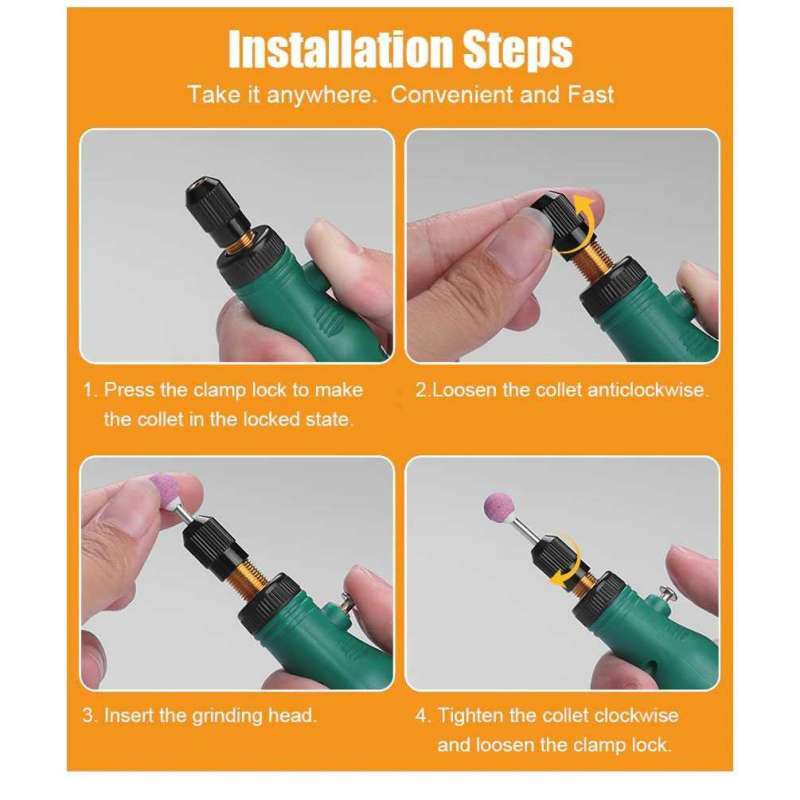 Installation Steps

Take it anywhere. Convenient and Fast

1. Press the clamp lock to make the collet in the locked state.

2.Loosen the collet anticlockwise.

3. Insert the grinding head.

4. Tighten the collet clockwise and loosen the clamp lock.