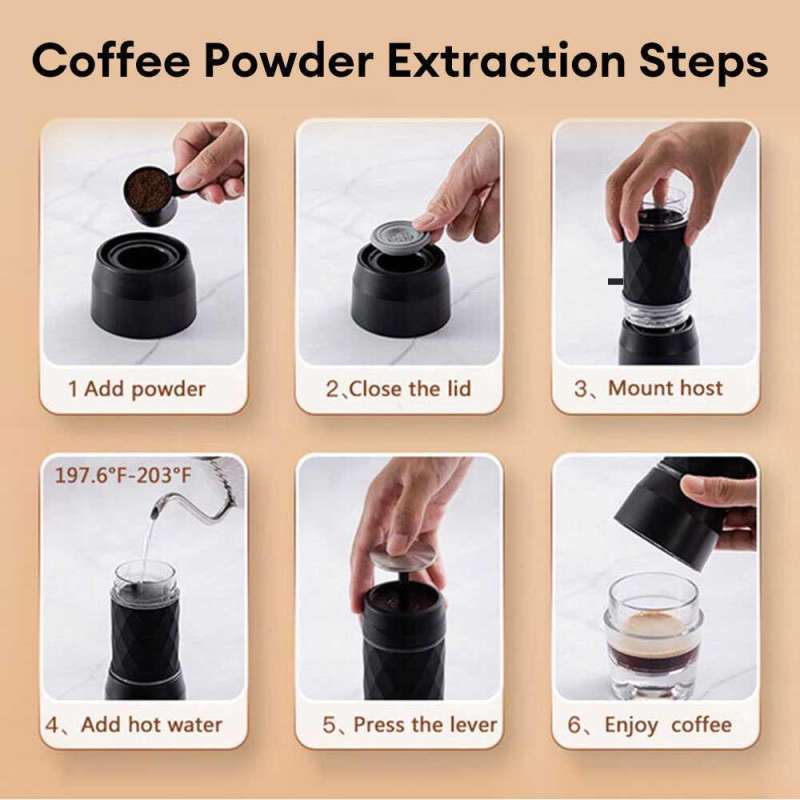 Coffee Powder Extraction Steps

1 Add powder

2、Close the lid

3、Mount host

197.6°F-203°F

4、Add hot water

5、Press the lever

6、Enjoy coffee