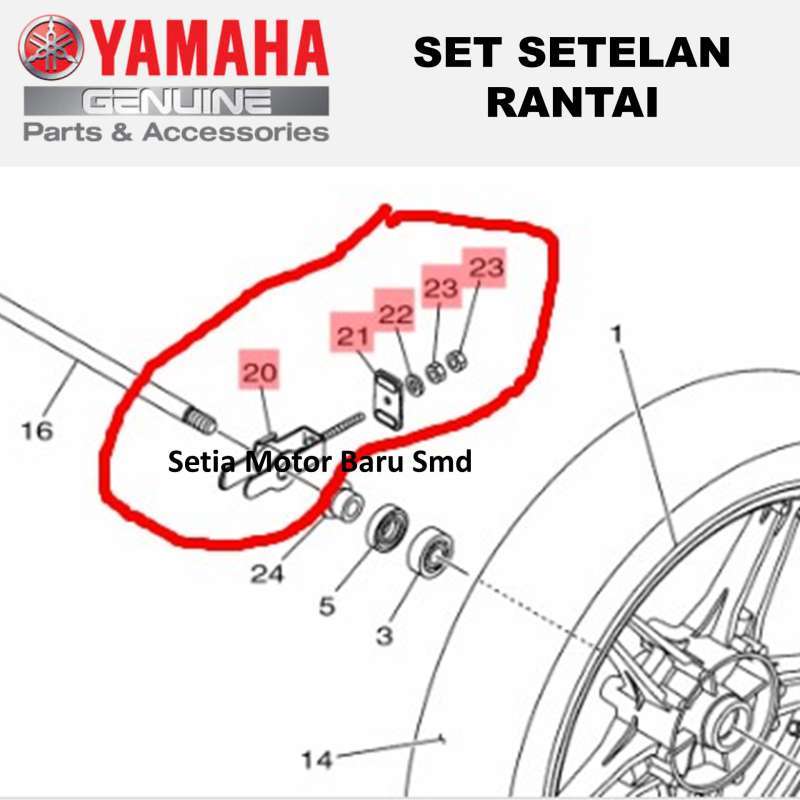 YAMAHA
GENUINE
Parts & Accessories

SET SETELAN RANTAI

23
23
22
21
20
1
16
Setia Motor Baru Smd
24
5
3
14