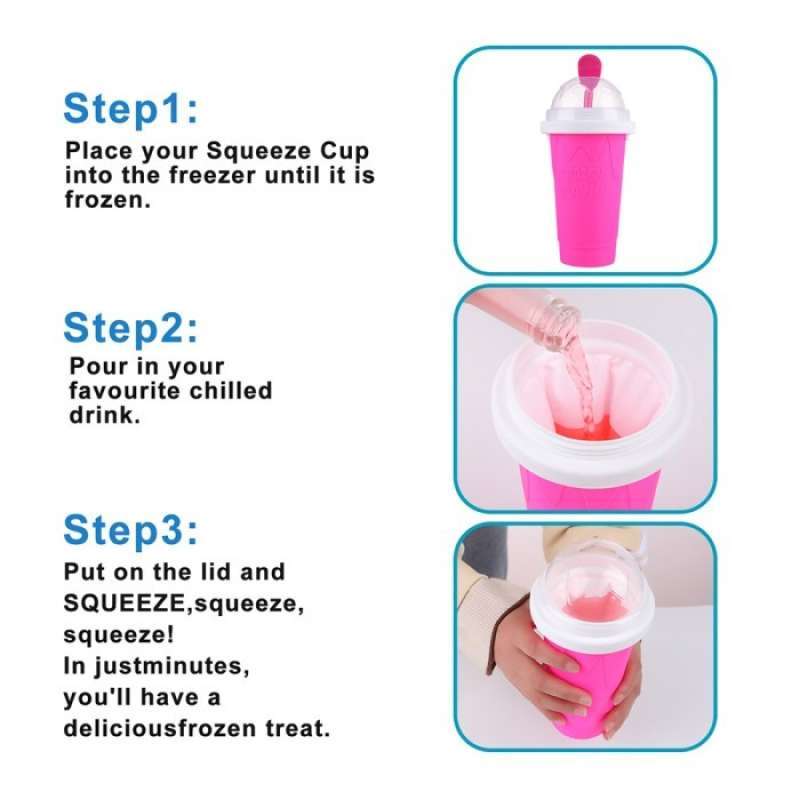 Step1:

Place your Squeeze Cup into the freezer until it is frozen.

Step2:

Pour in your favourite chilled drink.

Step3:

Put on the lid and SQUEEZE,squeeze, squeeze!
In justminutes, you'll have a deliciousfrozen treat.