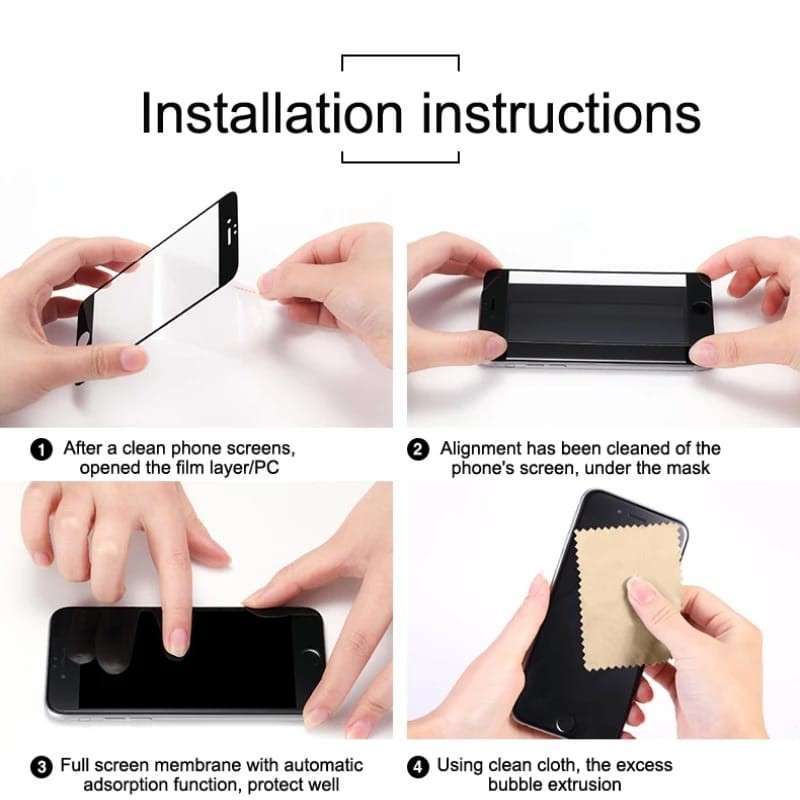 Installation instructions

1 After a clean phone screens, opened the film layer/PC

2 Alignment has been cleaned of the phone's screen, under the mask

3 Full screen membrane with automatic adsorption function, protect well

4 Using clean cloth, the excess bubble extrusion