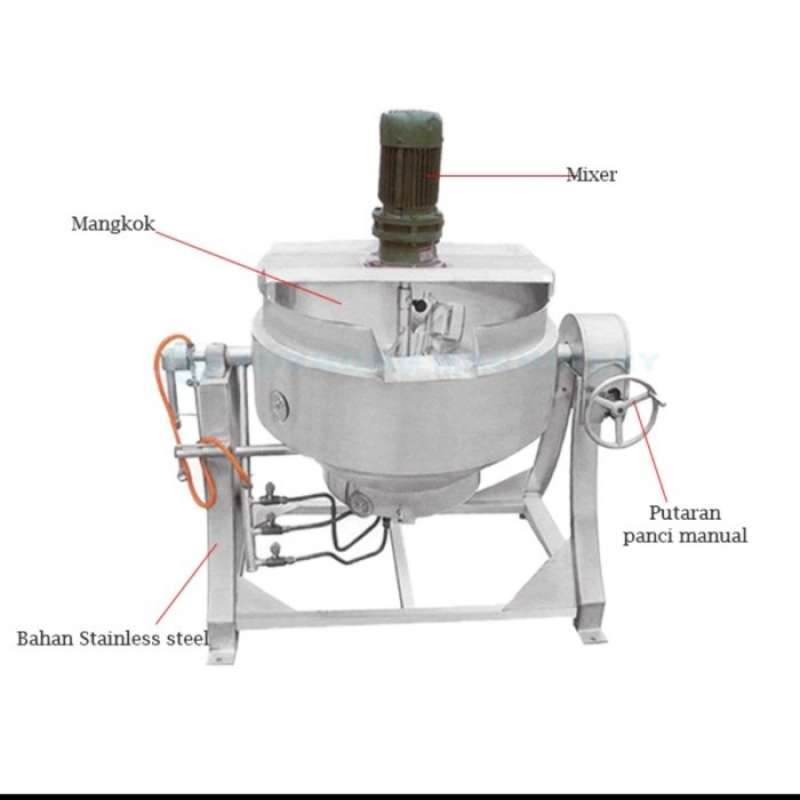 Mixer

Mangkok

Putaran panci manual

Bahan Stainless steel